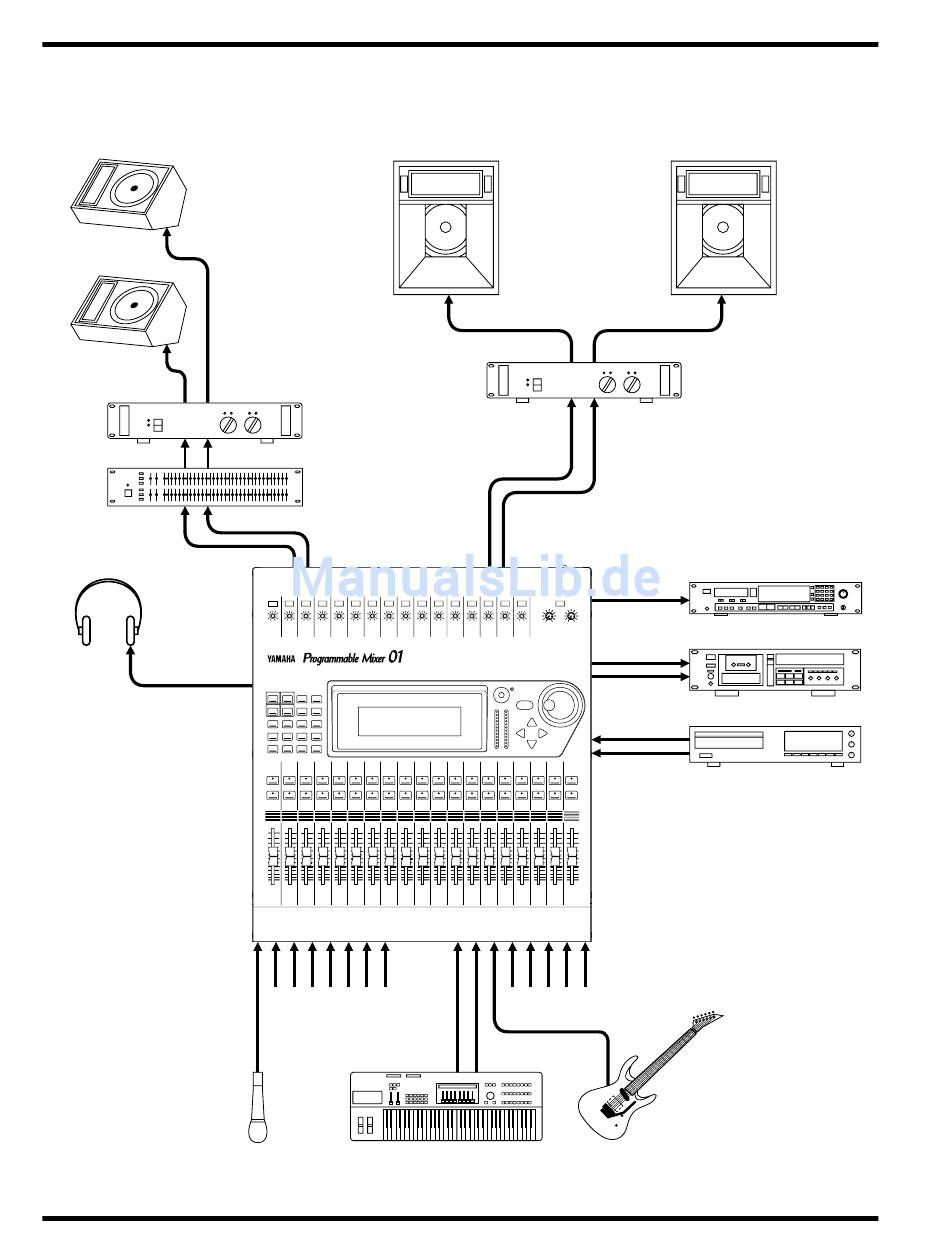 ManualsLib.de

YAMAHA Programmable Mixer 01