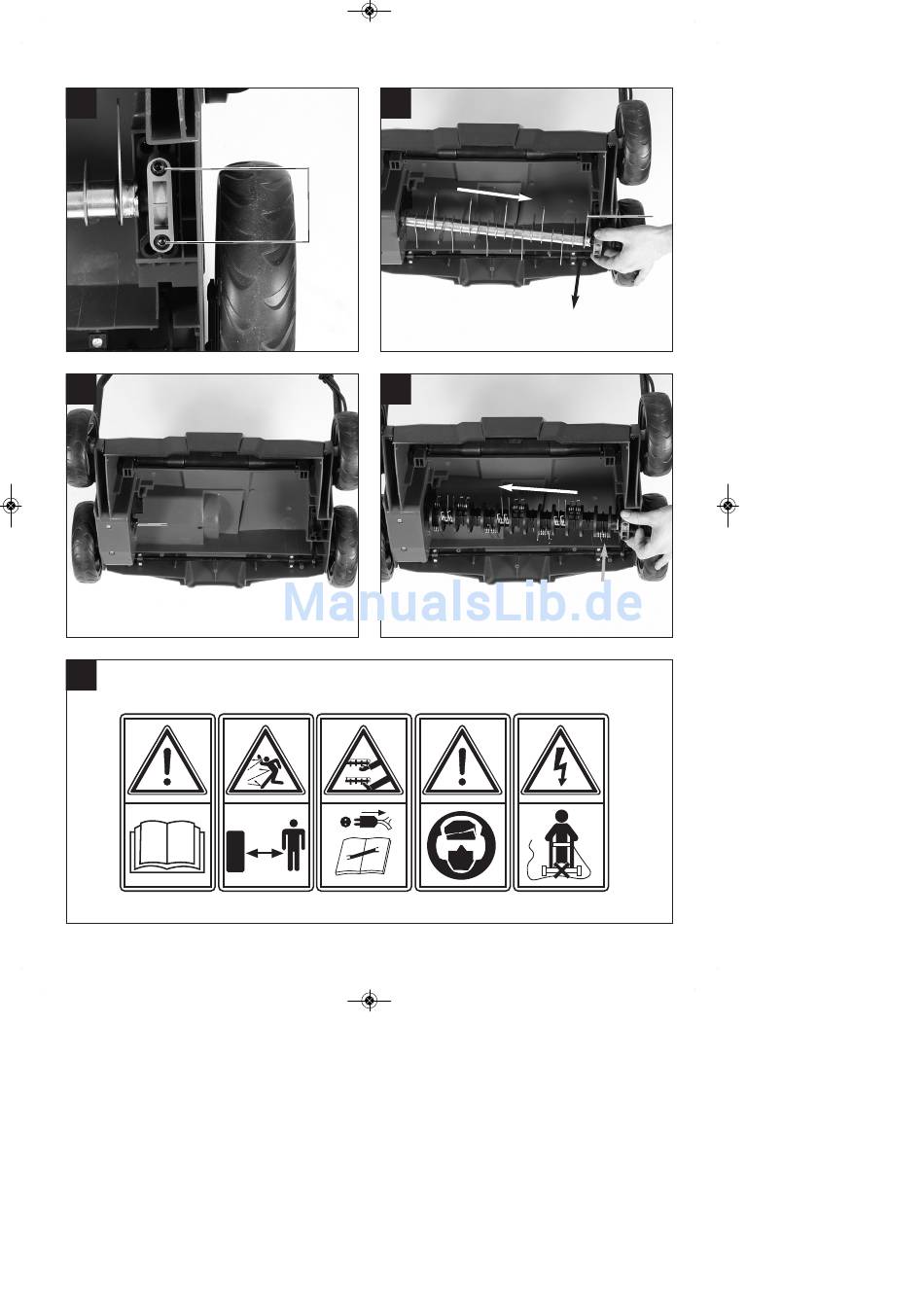 ManualsLib.de