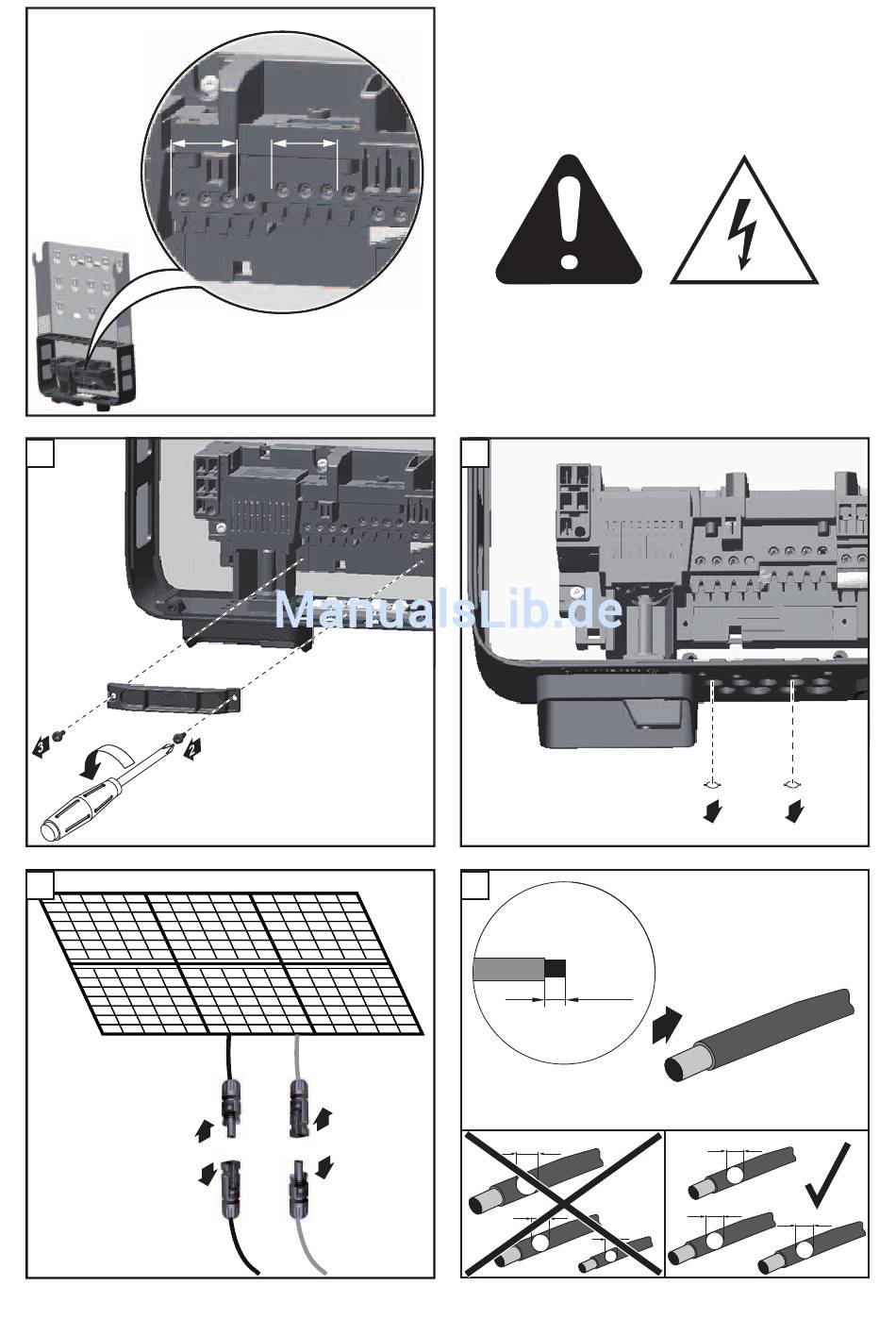 ManualsLib.de

3

2