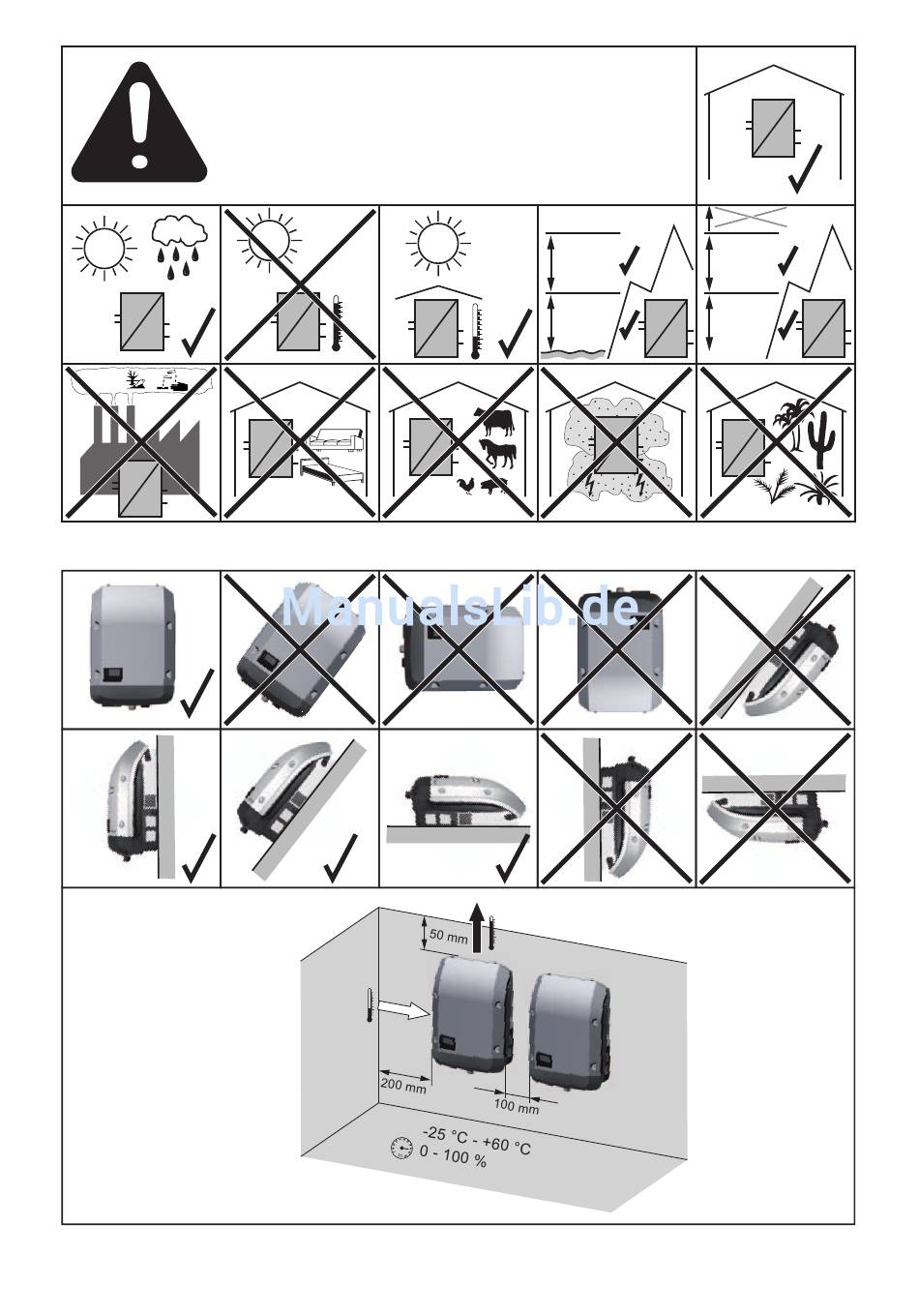 ManualsLib.de

50 mm

200 mm

100 mm

-25 °C - +60 °C
0 - 100 %