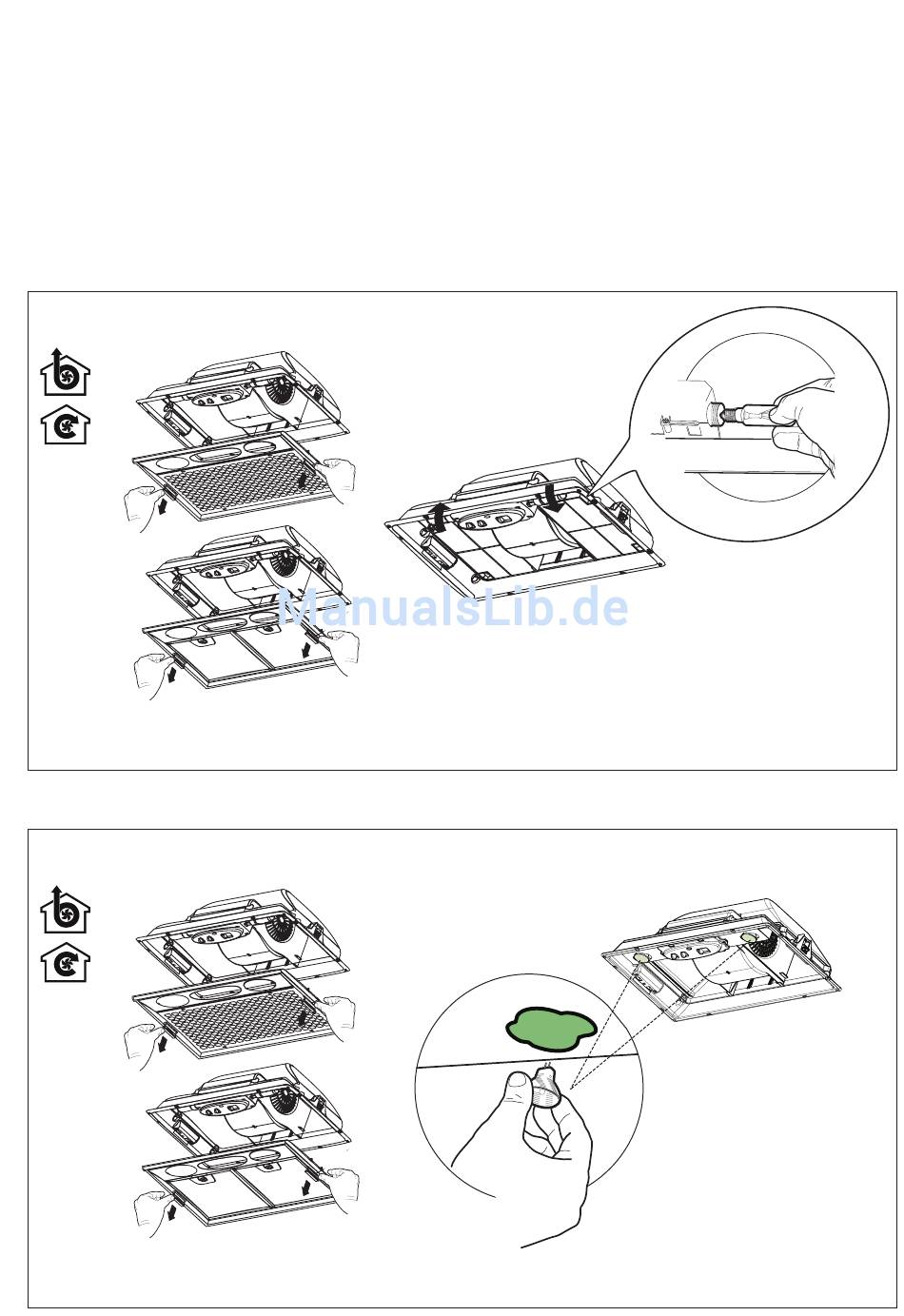 ManualsLib.de