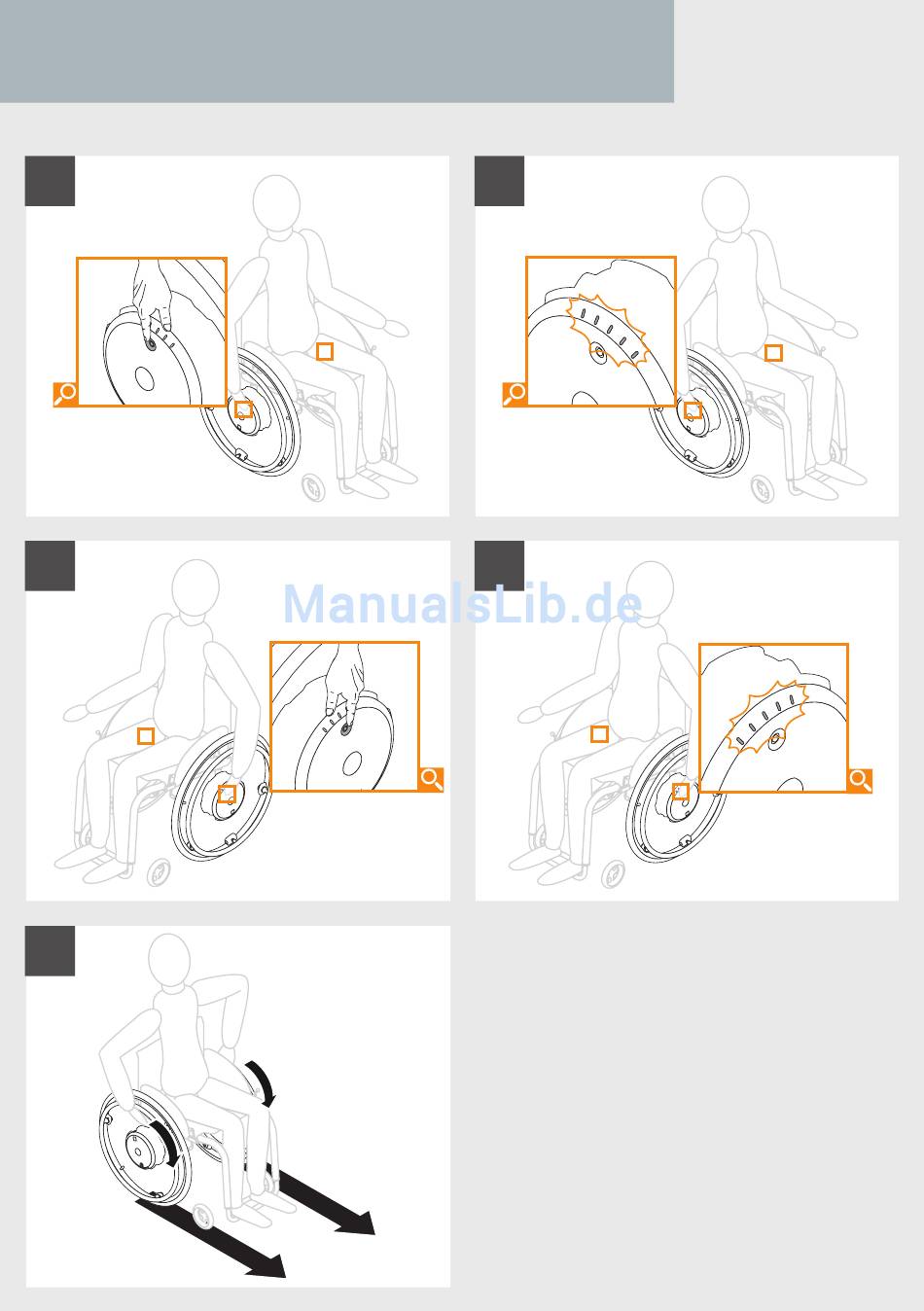 ManualsLib.de