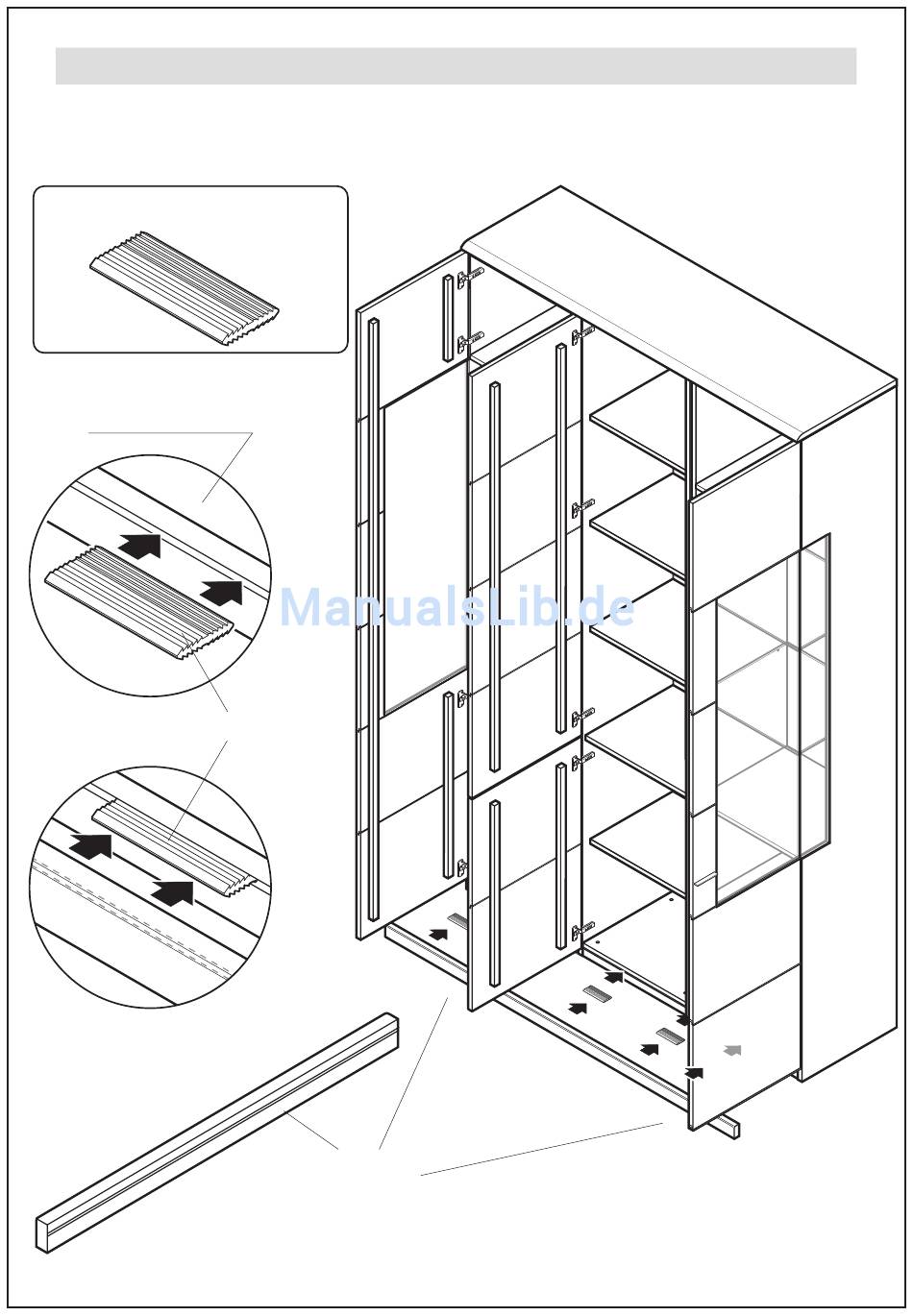 ManualsLib.de