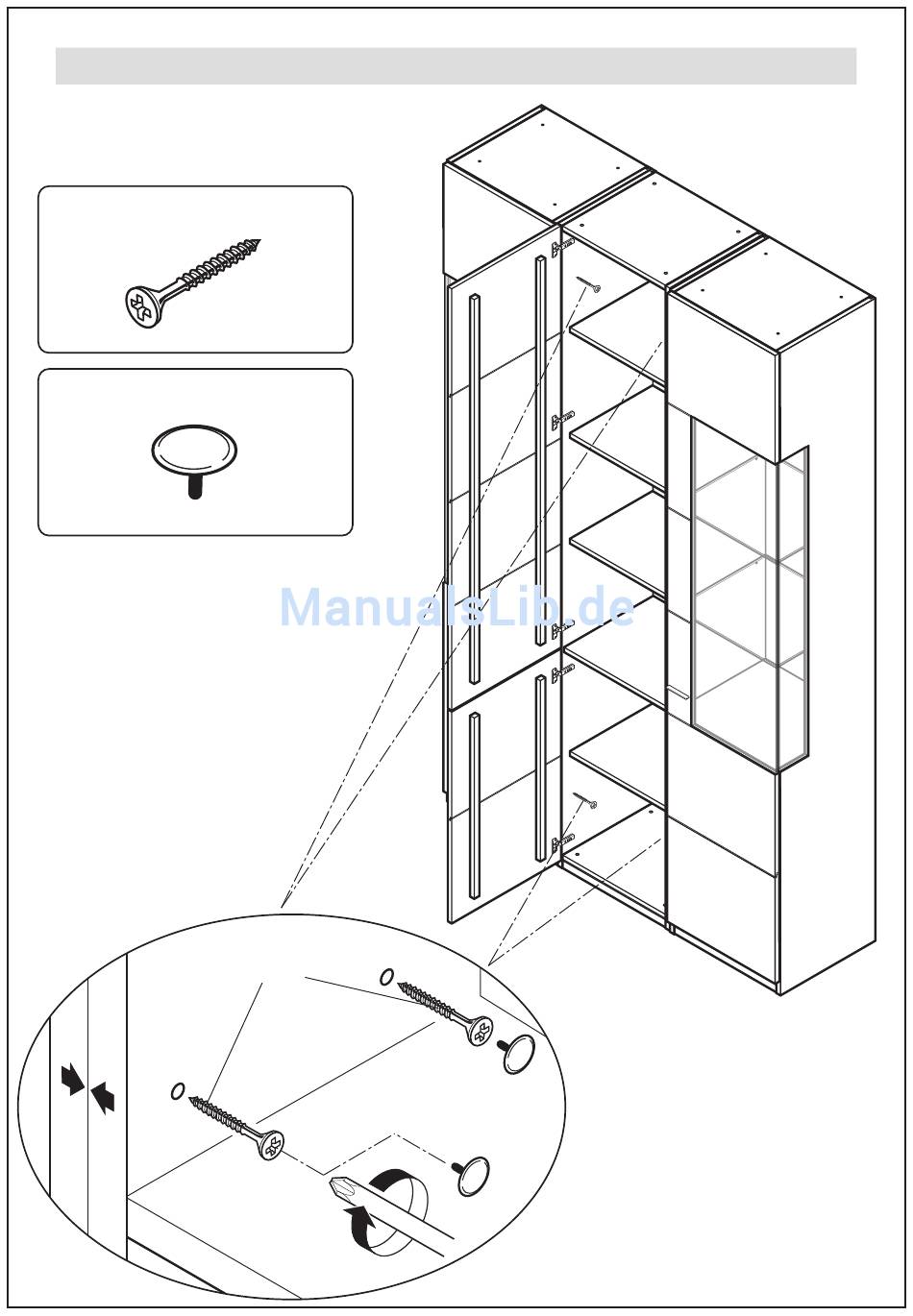 ManualsLib.de