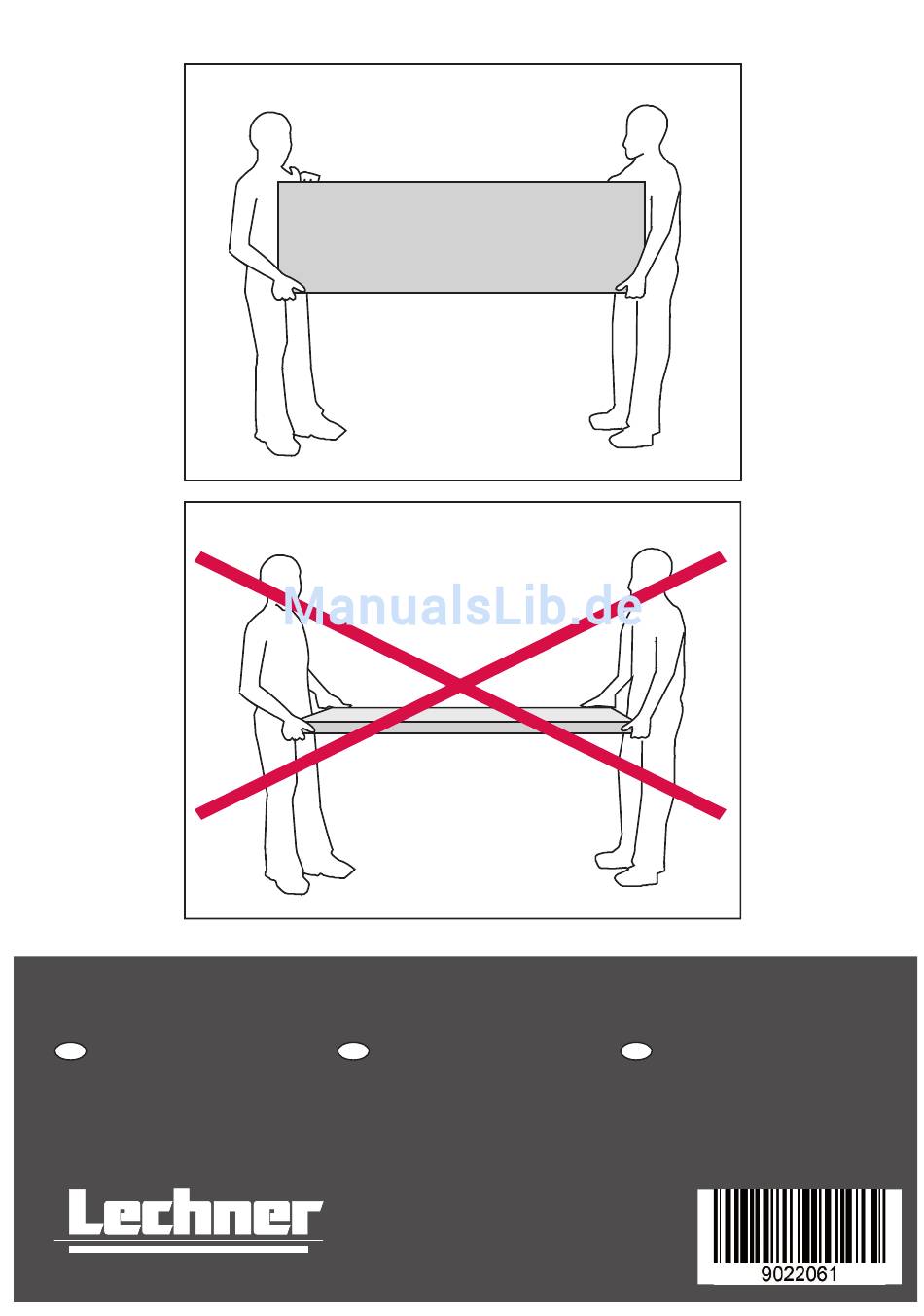 ManualsLib.de

Lechner

9022061