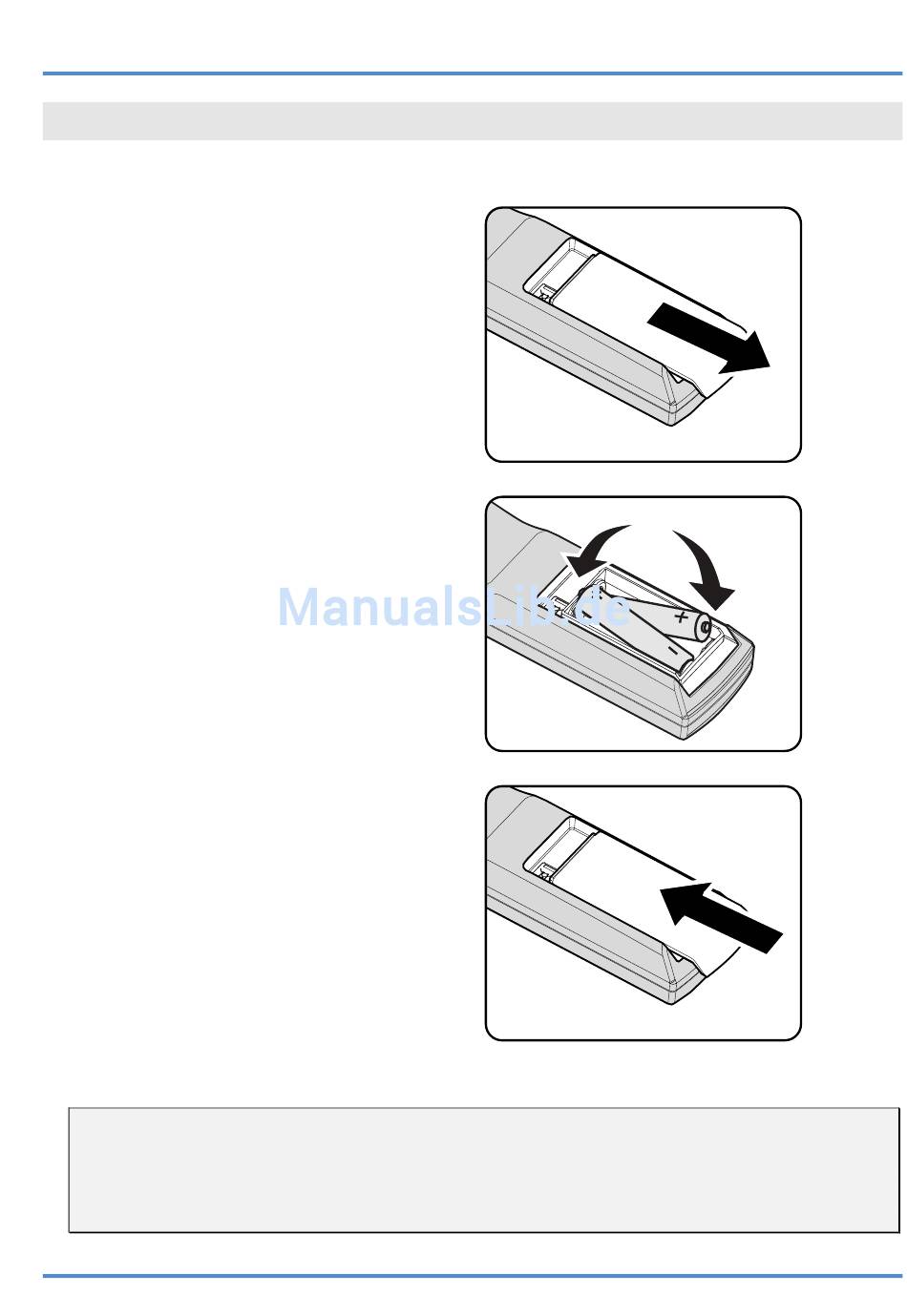 ManualsLib.de
+
−