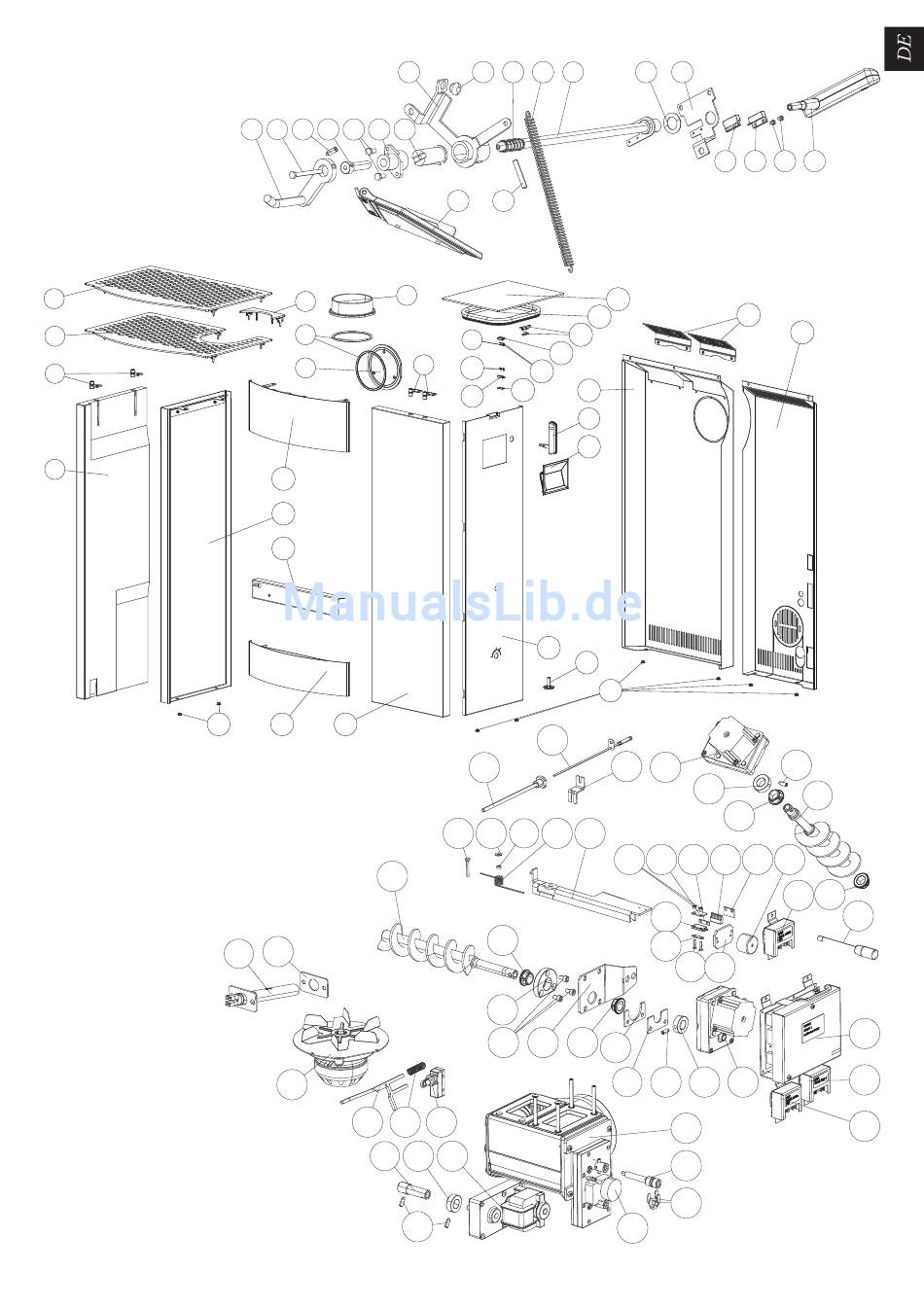 DE

ManualsLib.de