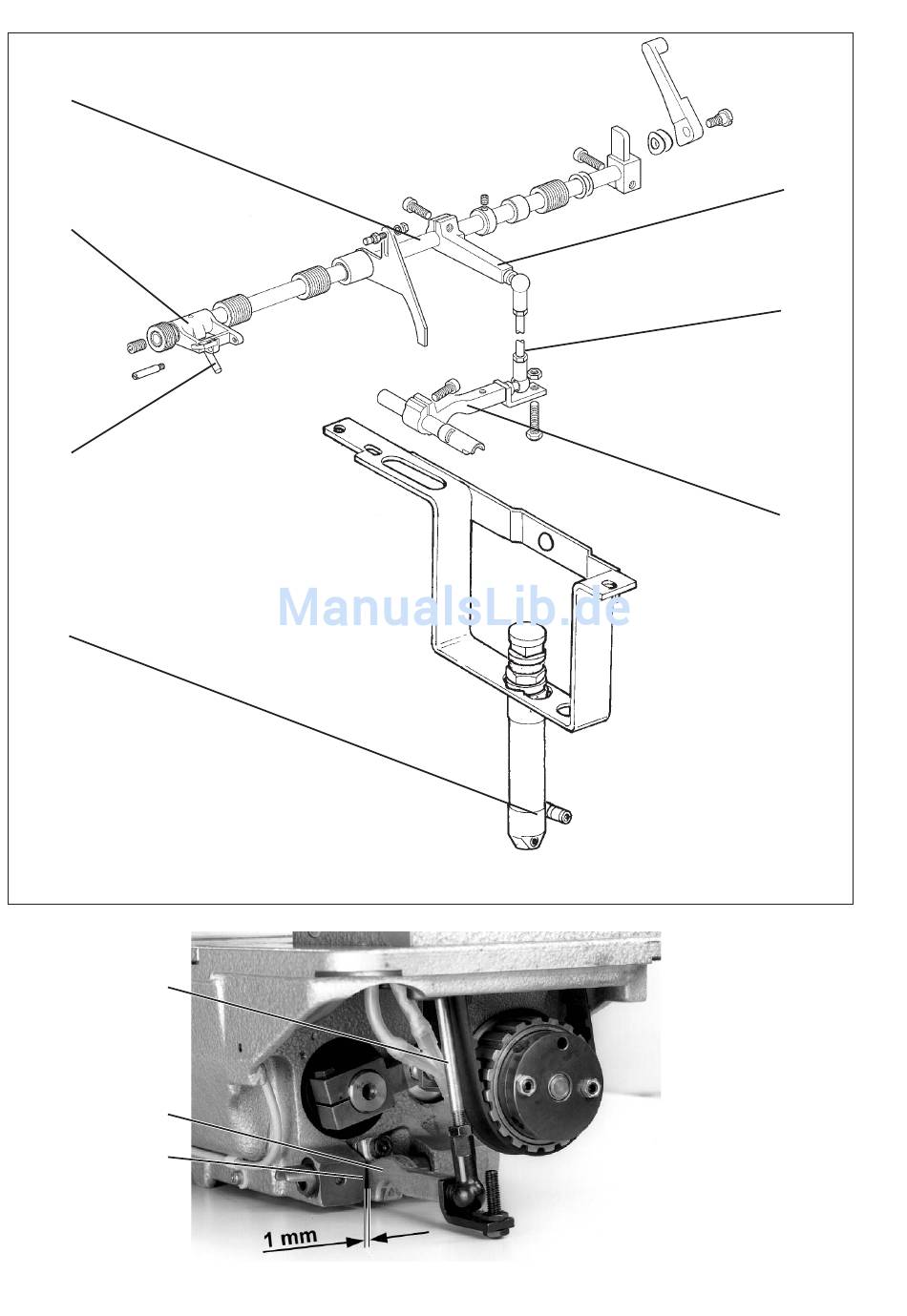 ManualsLib.de

1 mm