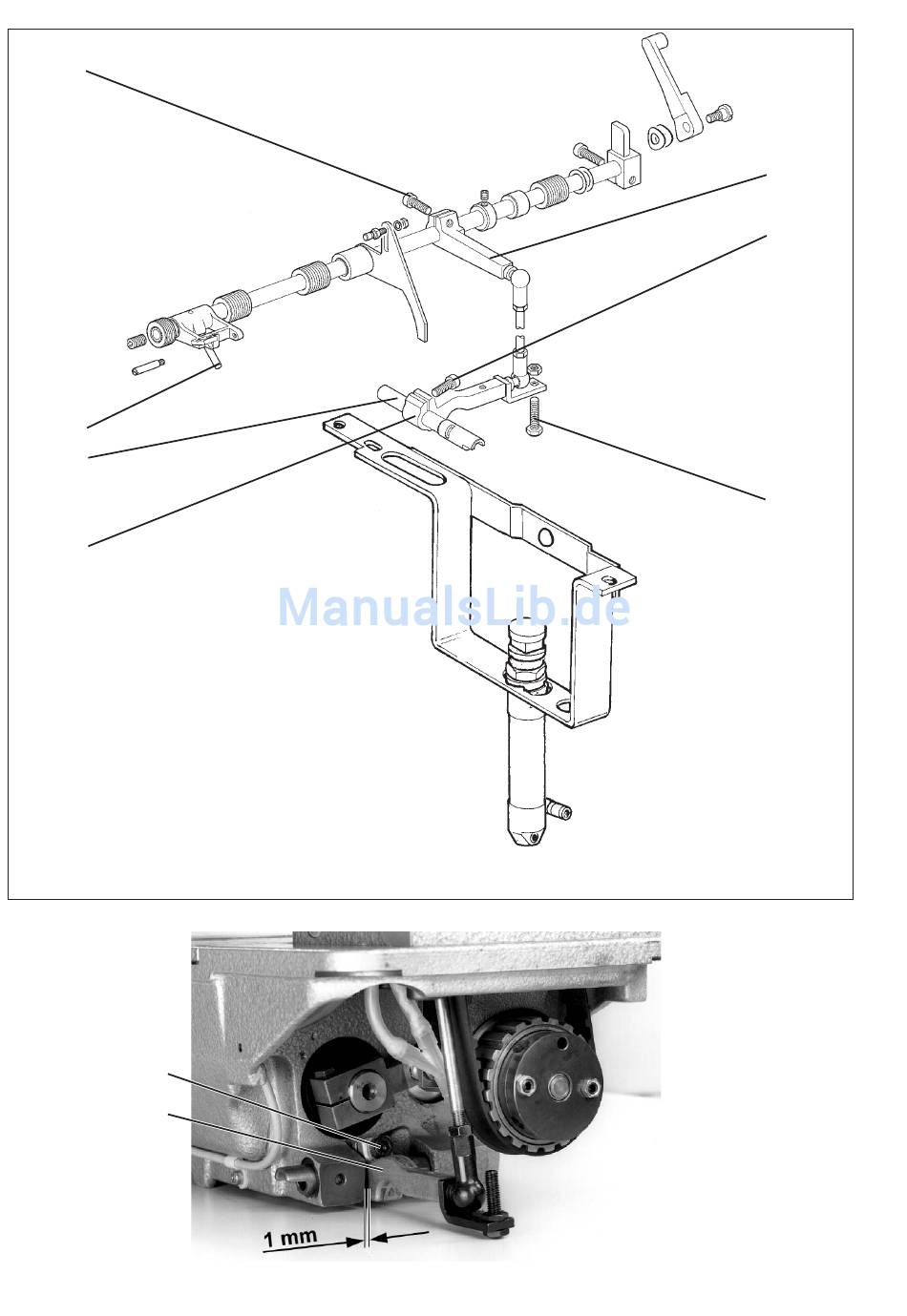 ManualsLib.de

1 mm