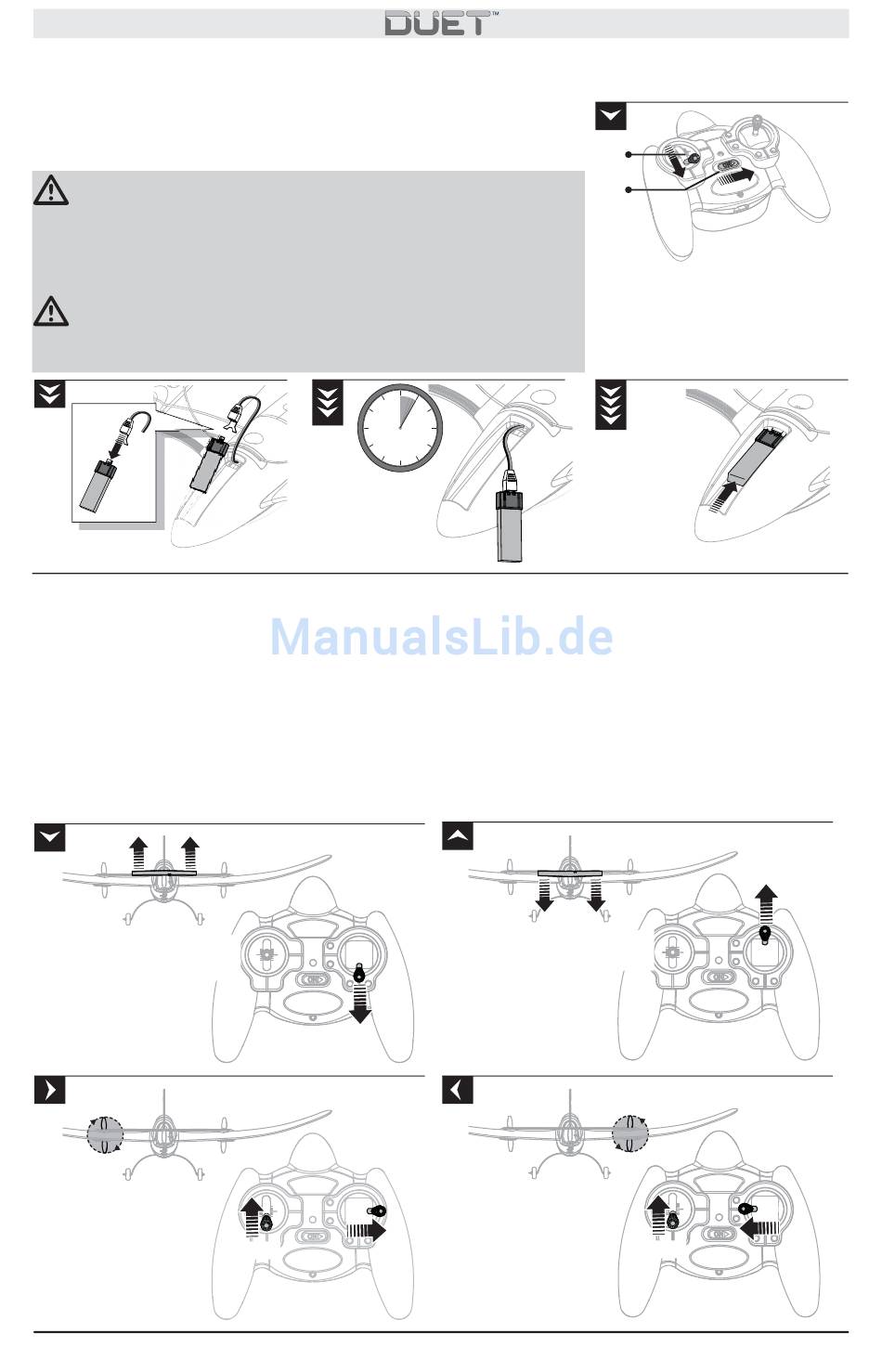 DUET™

ManualsLib.de