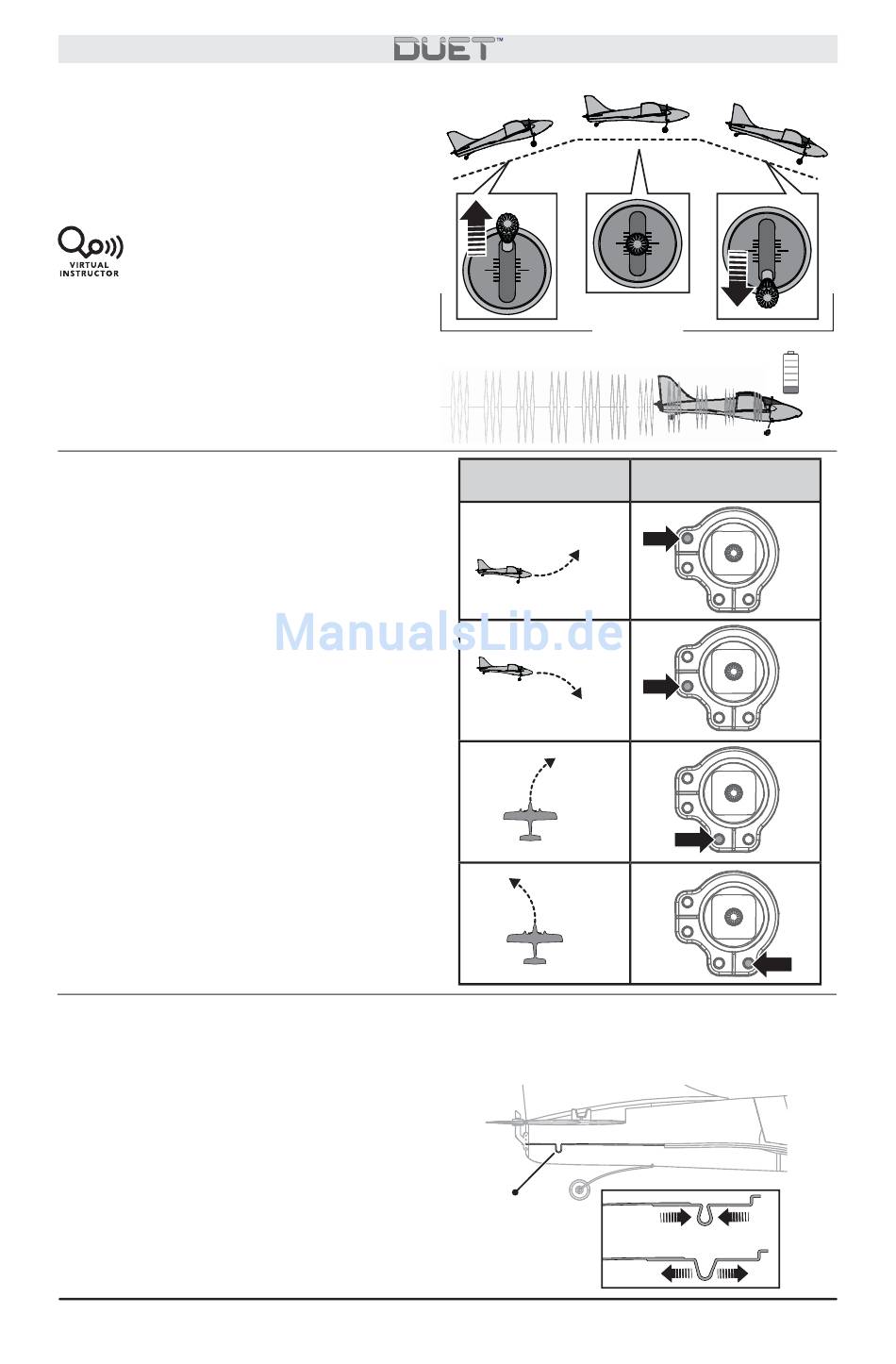 DUET™

VIRTUAL INSTRUCTOR

ManualsLib.de