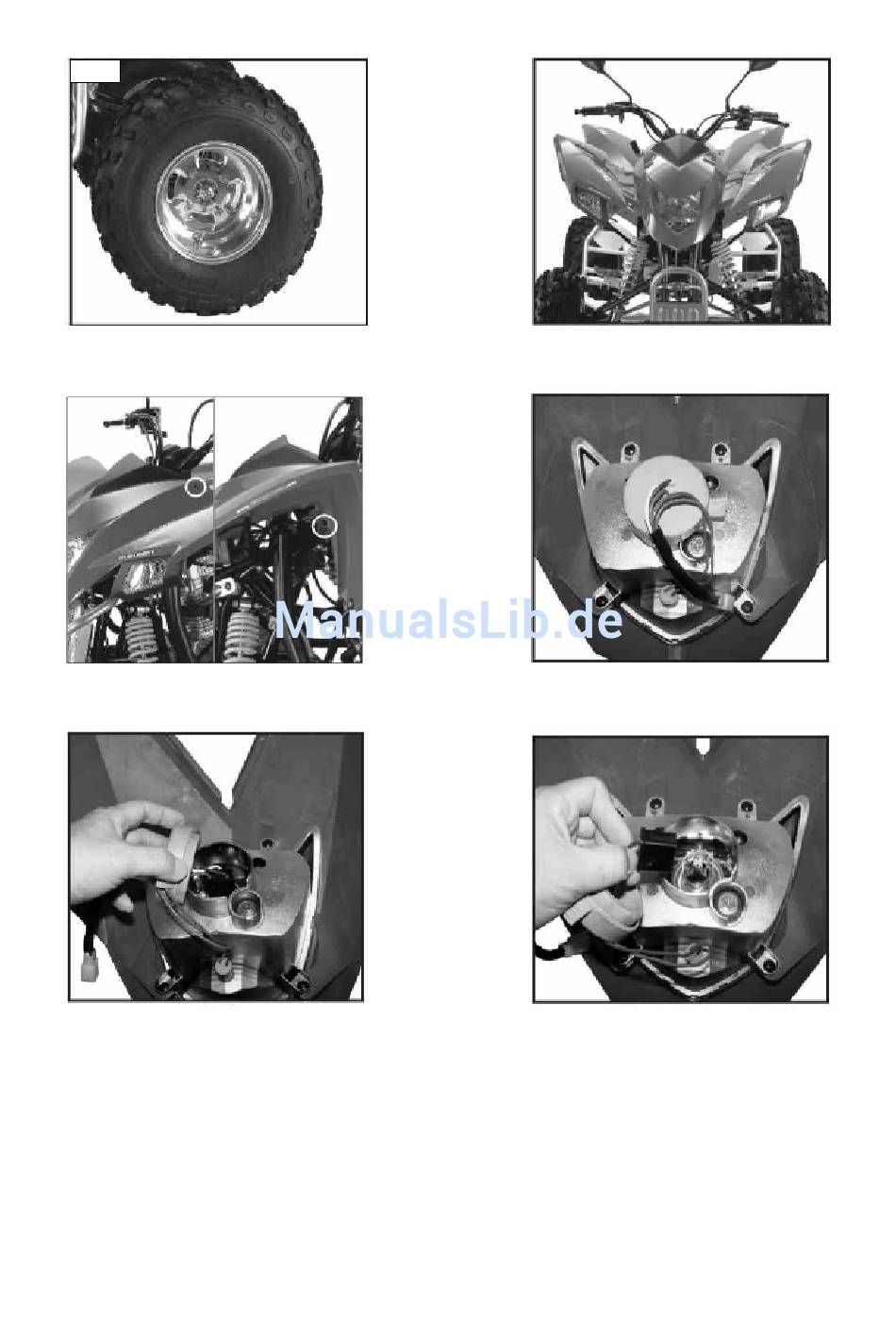 ManualsLib.de