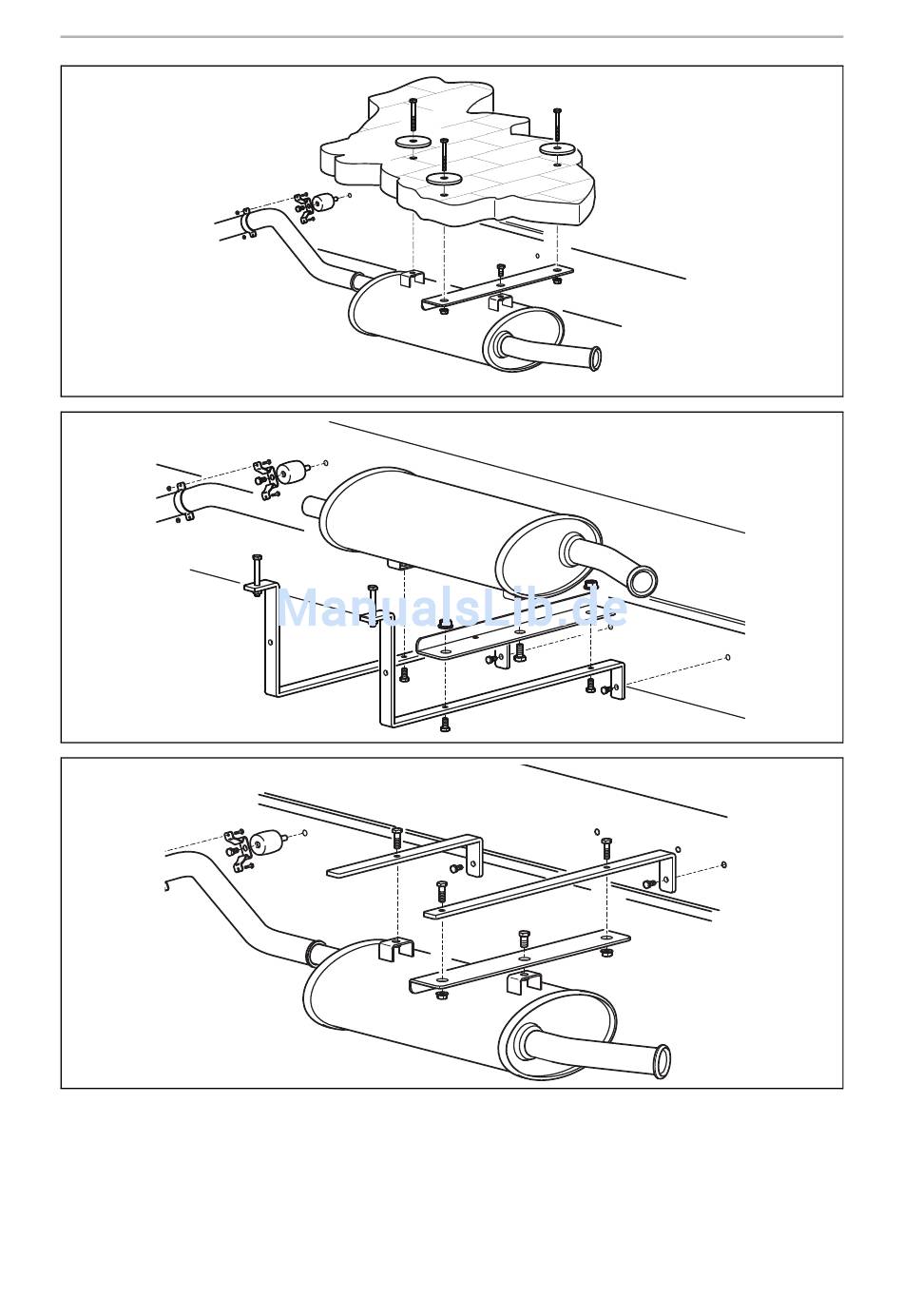 ManualsLib.de