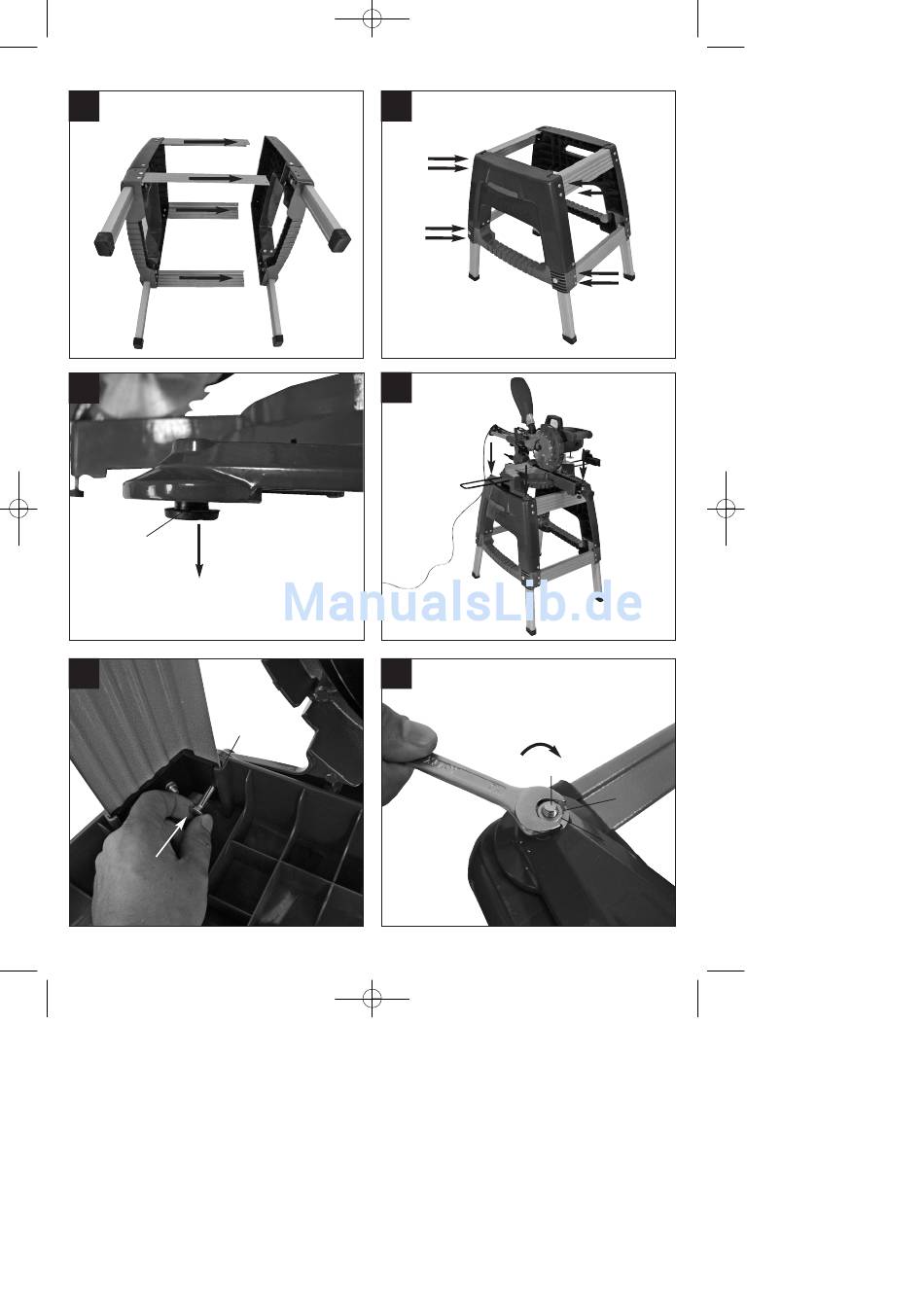 ManualsLib.de