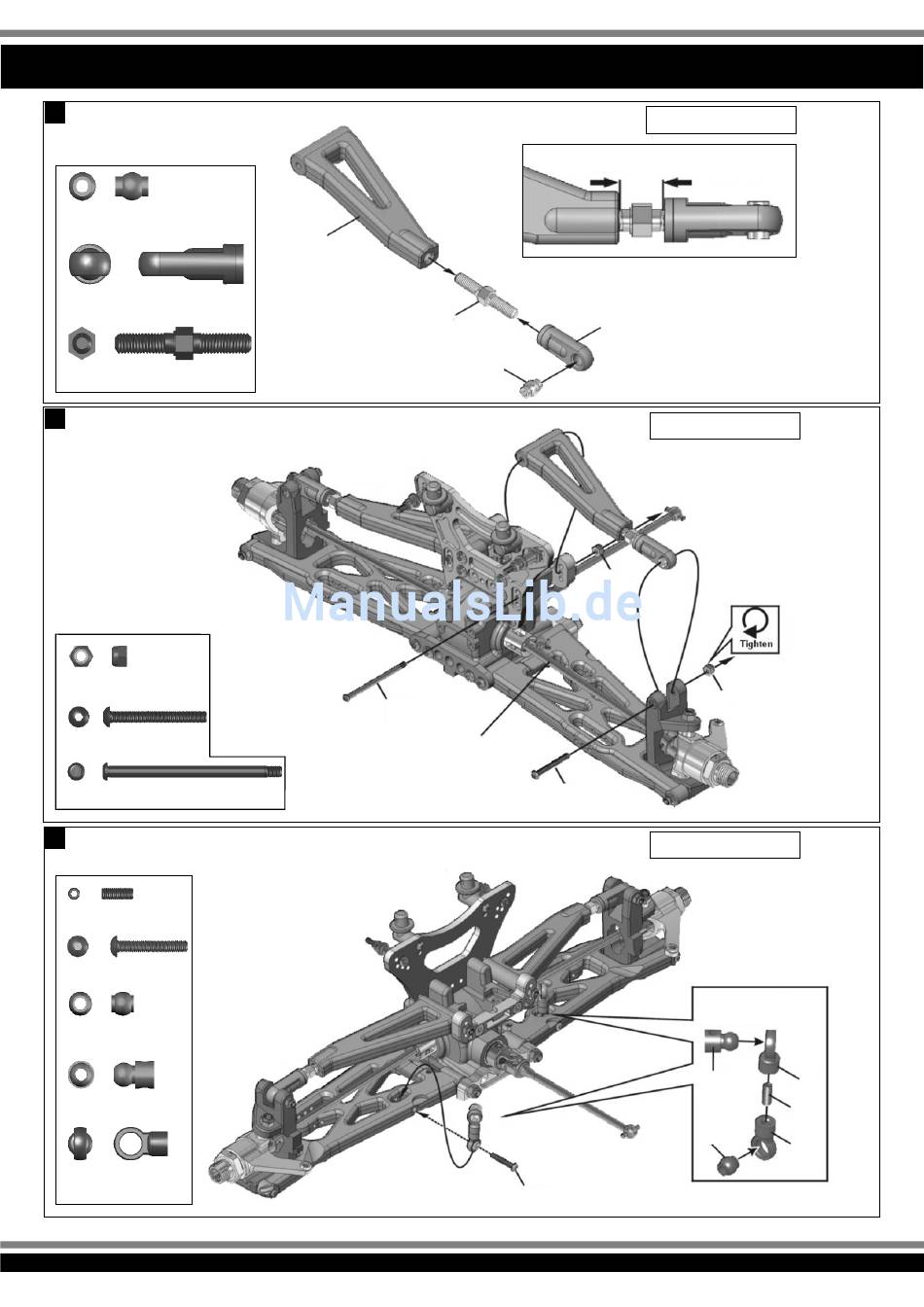 ManualsLib.de

Tighten