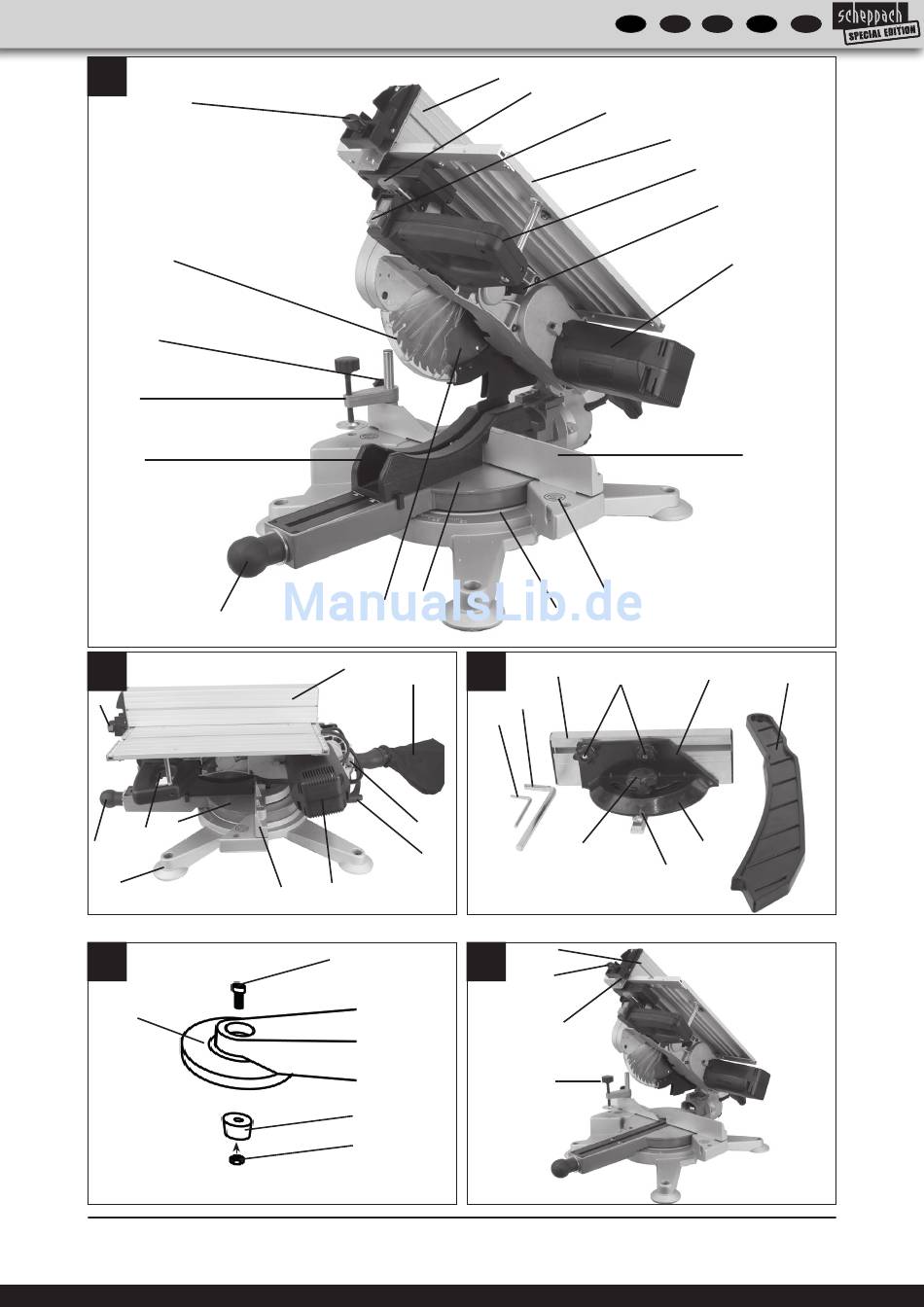 scheppach
SPECIAL EDITION

ManualsLib.de