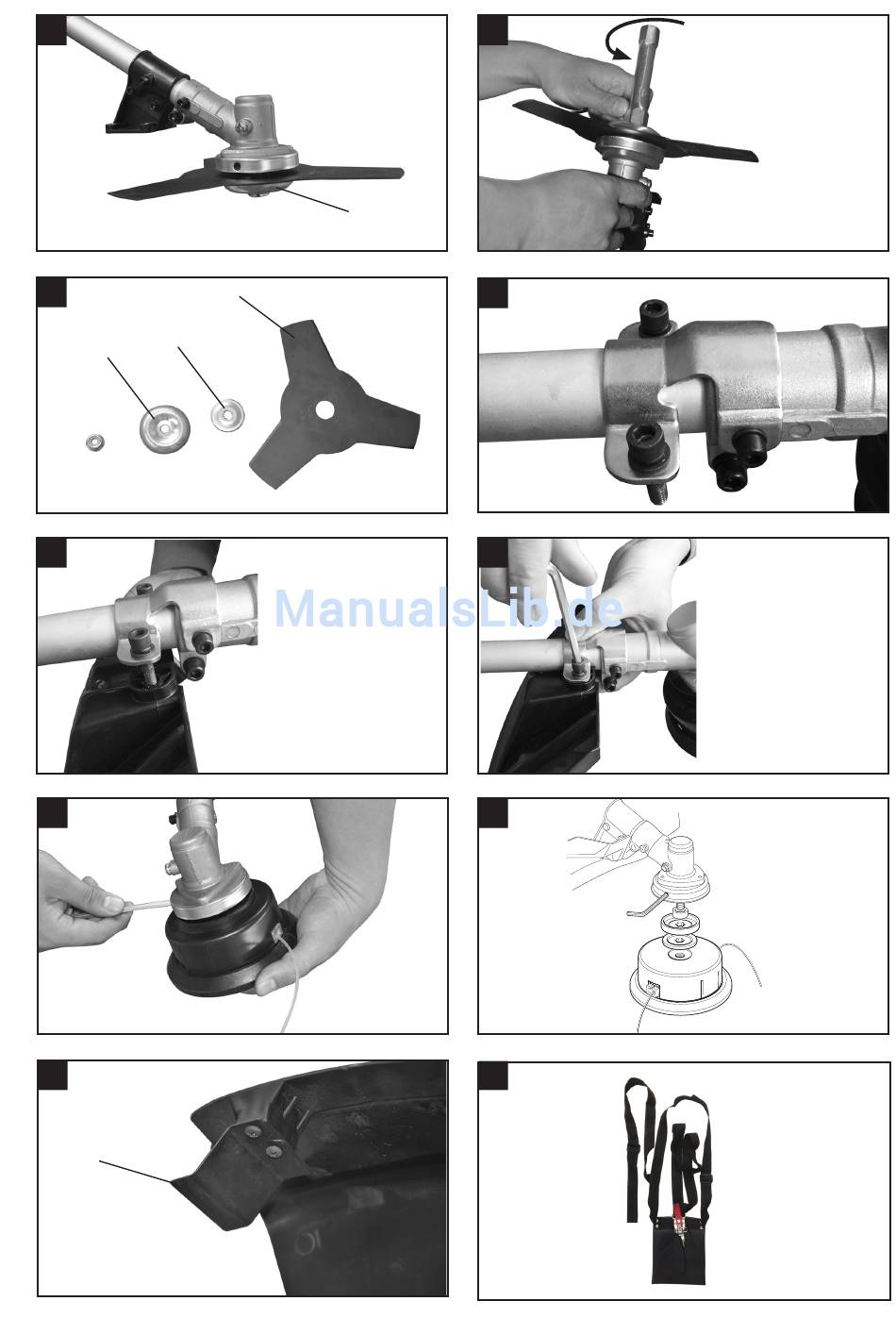 ManualsLib.de