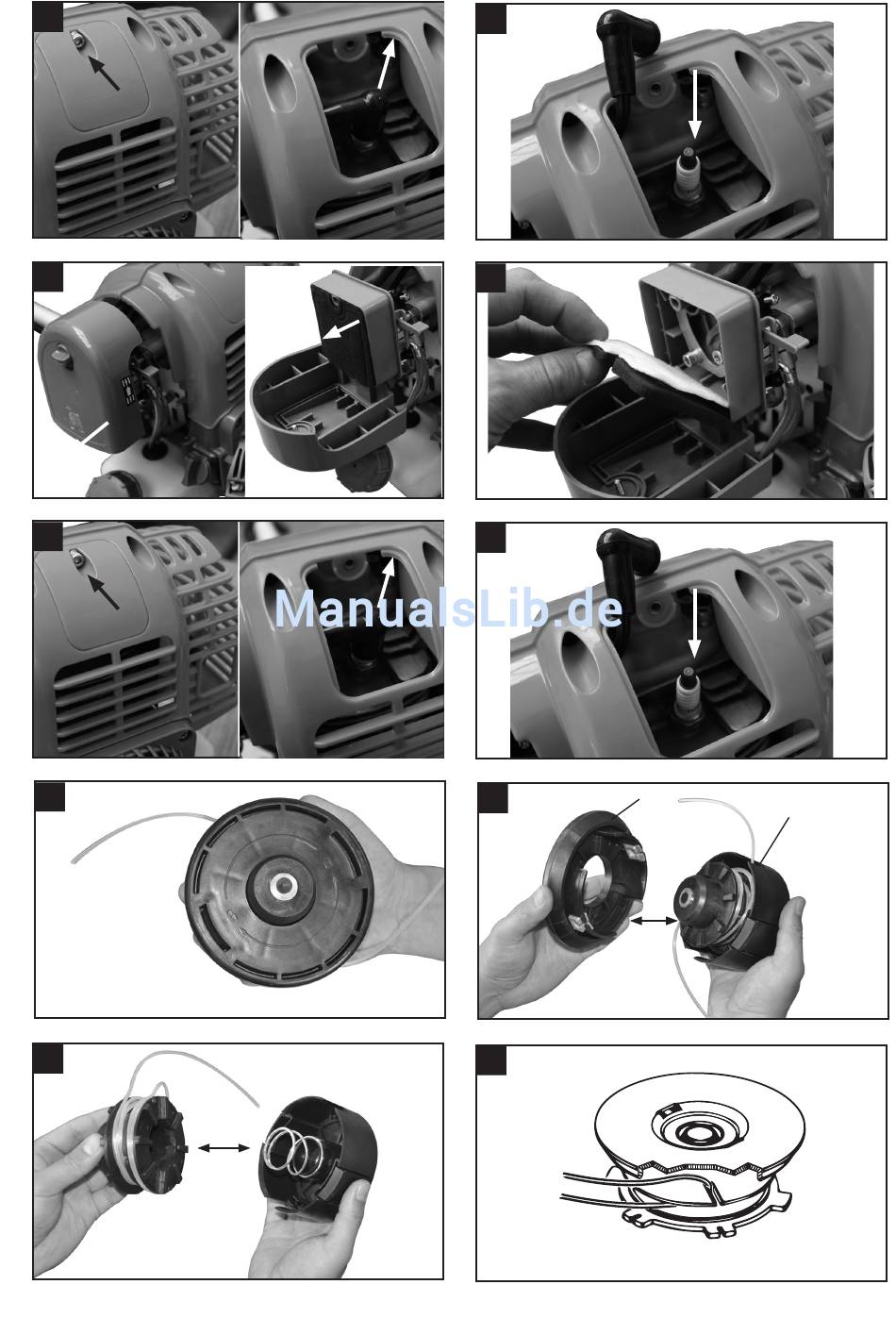 ManualsLib.de