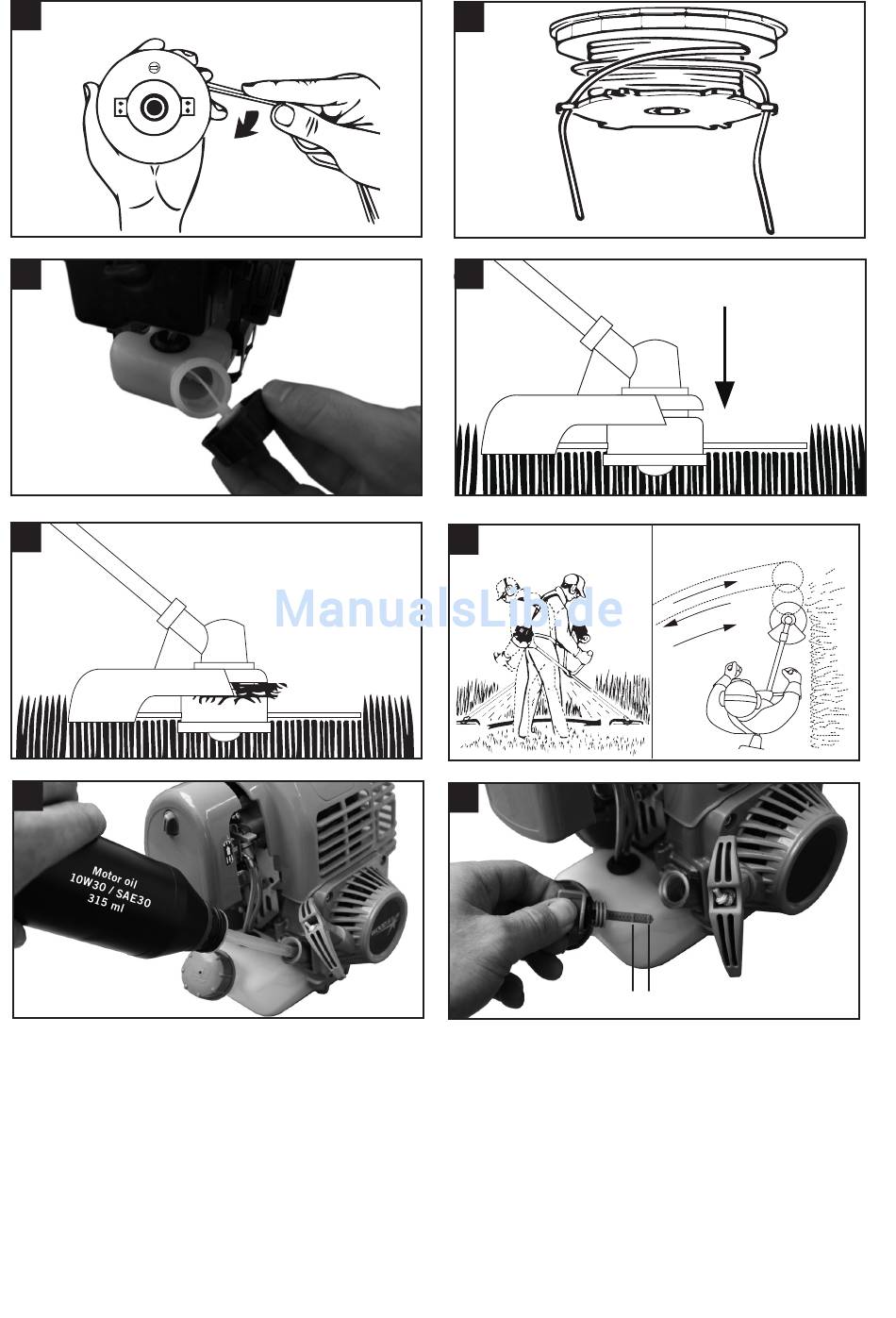 ManualsLib.de

Motor oil
10W30 / SAE30
315 ml