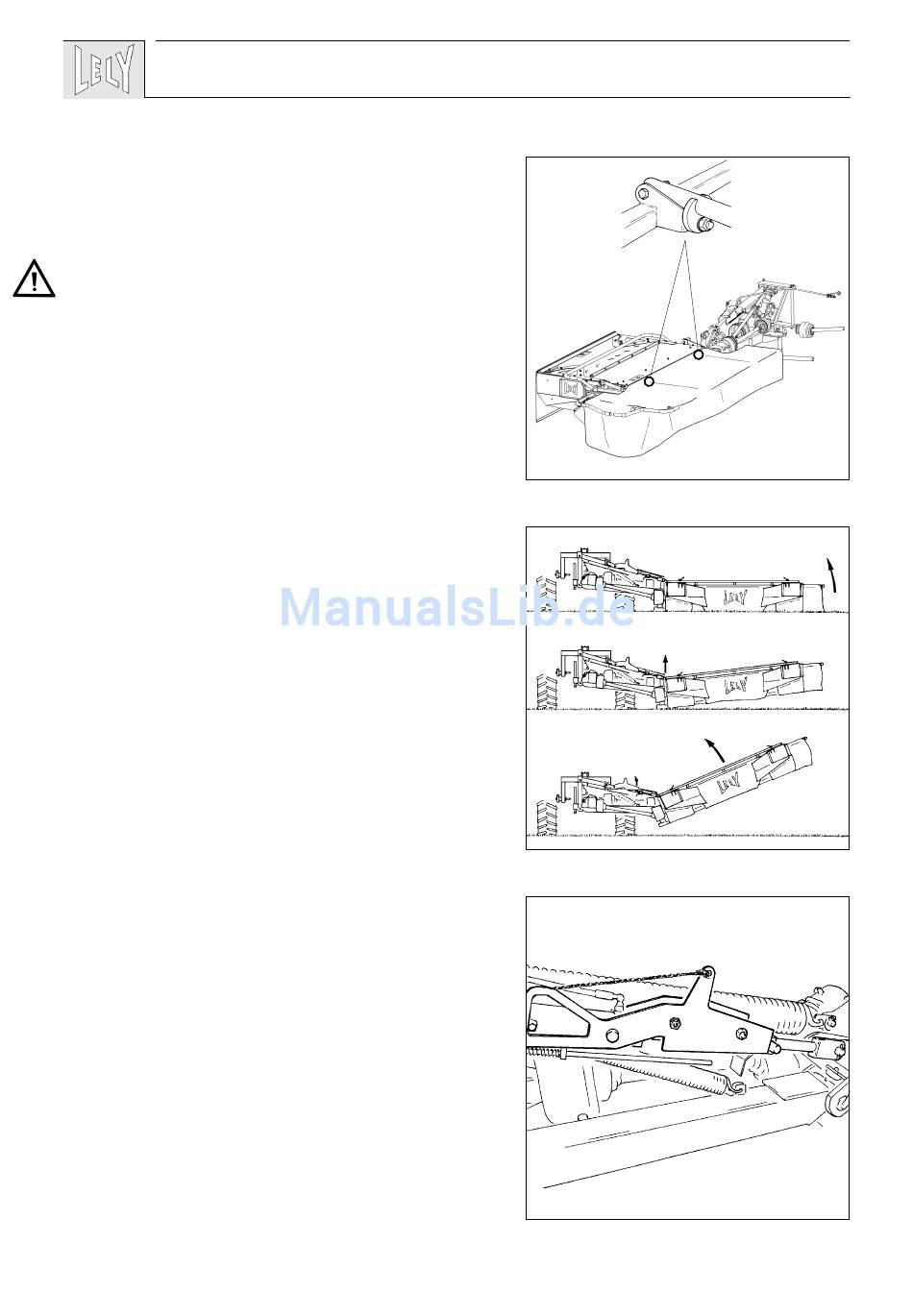 LELY

ManualsLib.de

LELY

LELY

LELY