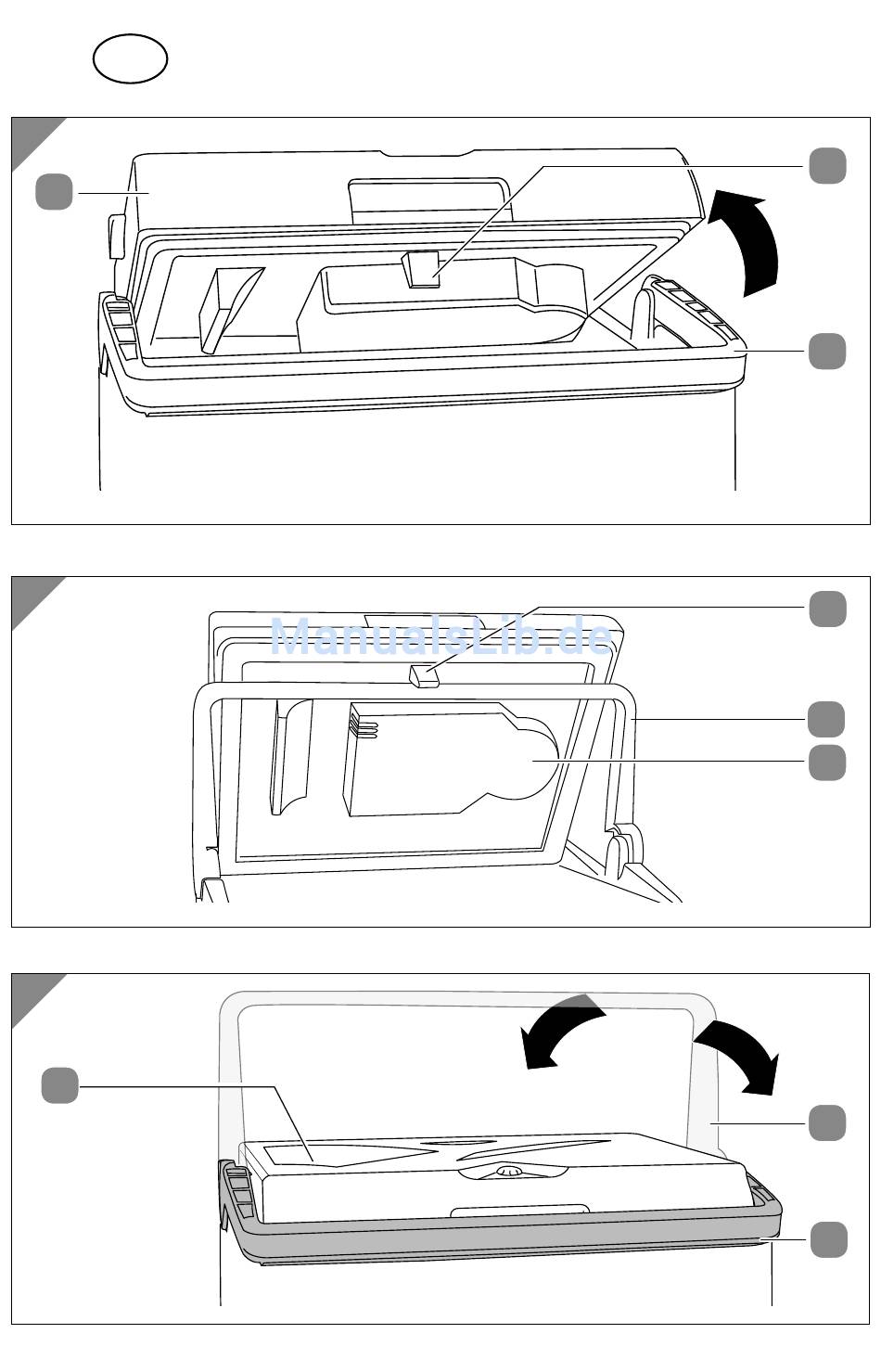 ManualsLib.de