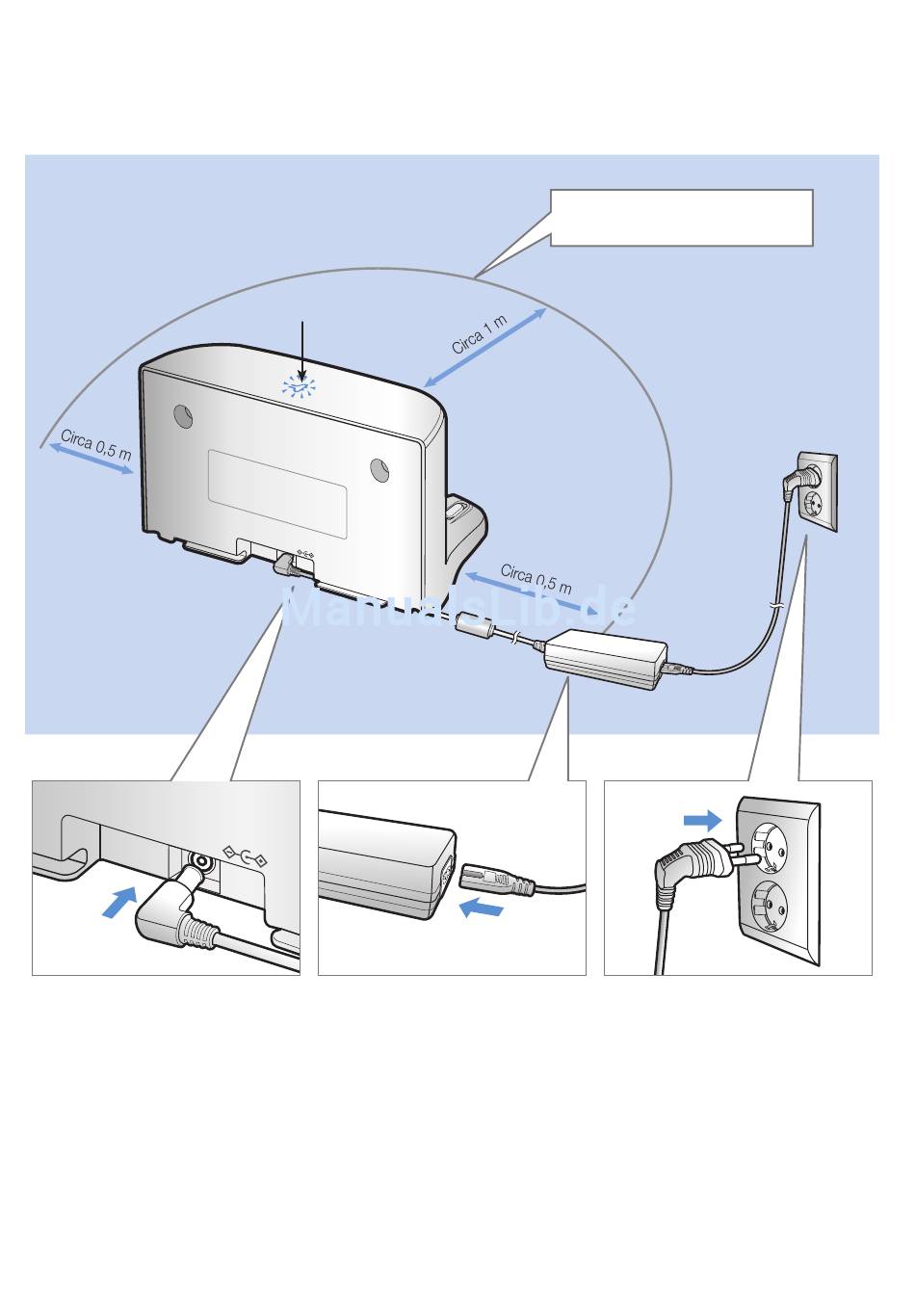 Circa 1 m

Circa 0,5 m

Circa 0,5 m

ManualsLib.de