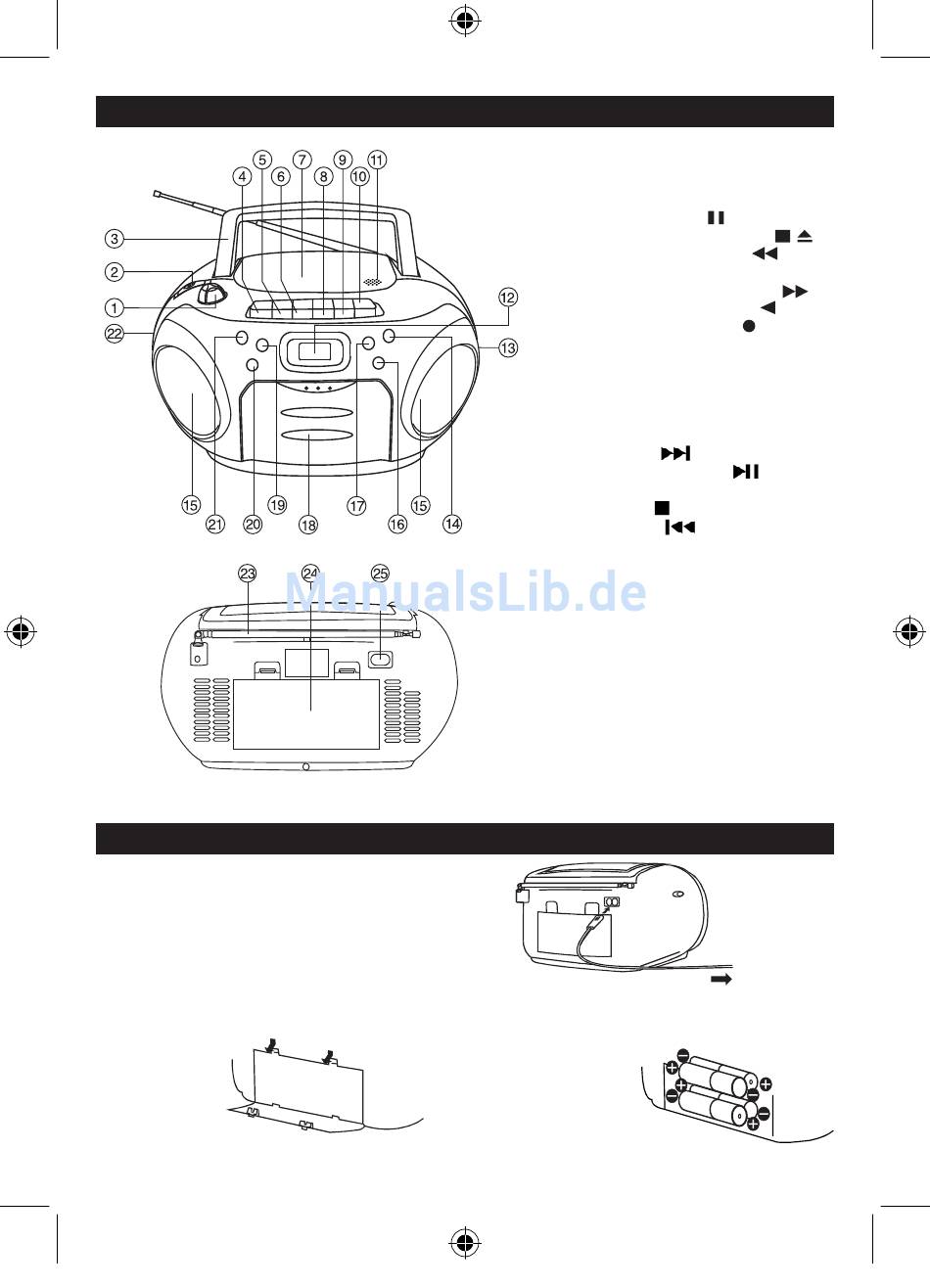 5 7 9 11
4 6 8 10
3
2
1
22
12
13
15 21 20 19 18 17 16 15 14
23 24 25
ManualsLib.de