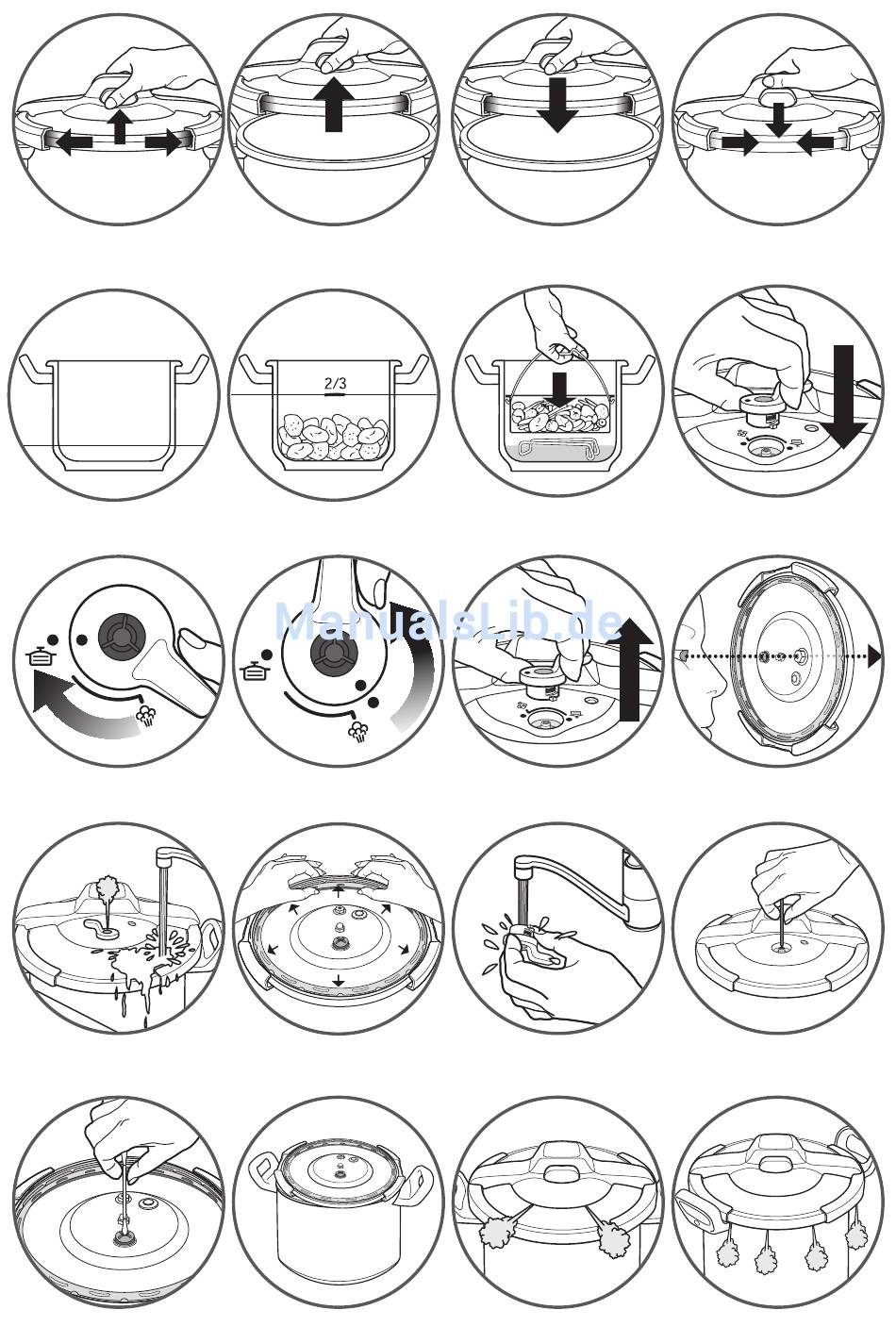 2/3

ManualsLib.de