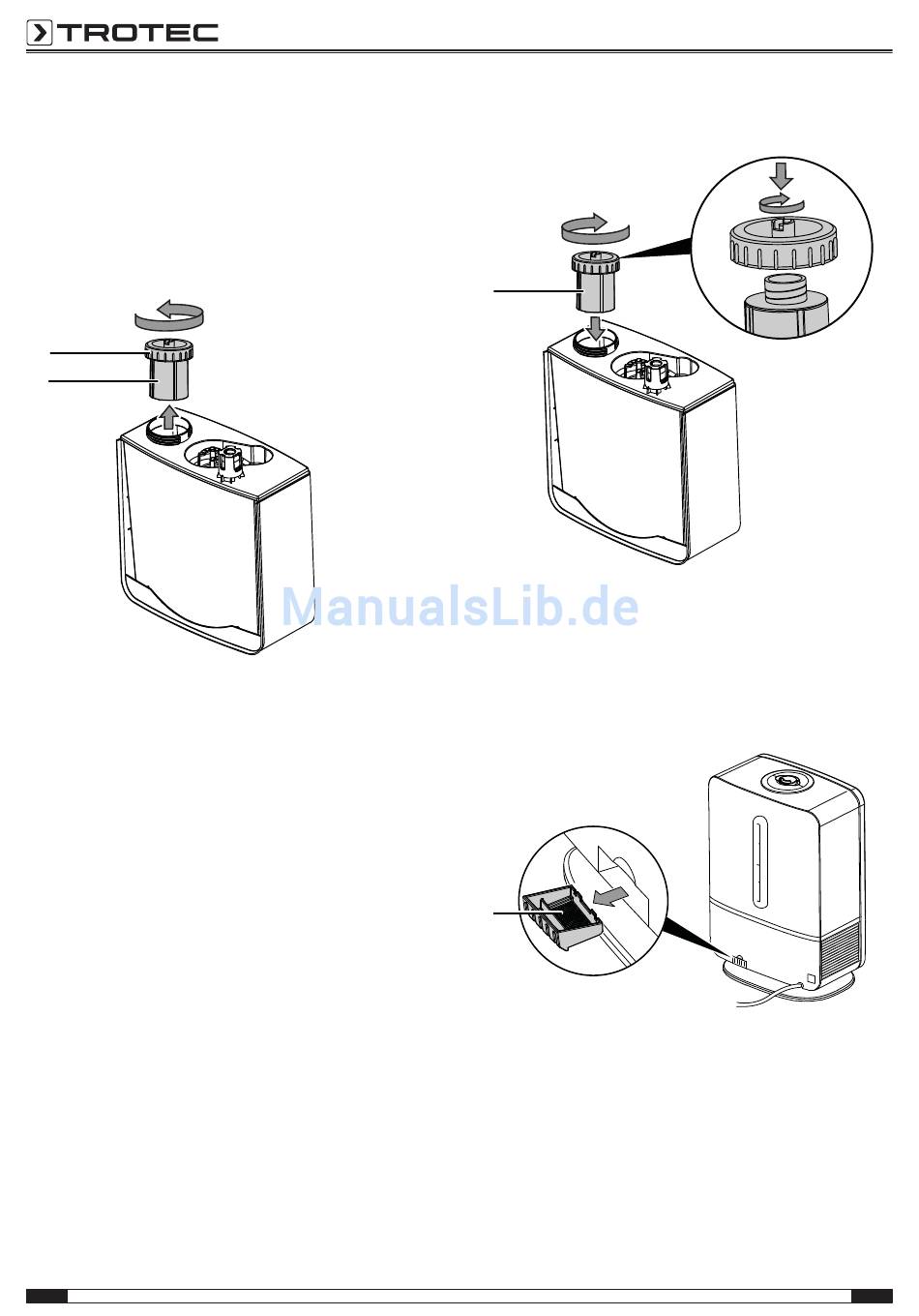 TROTEC

ManualsLib.de