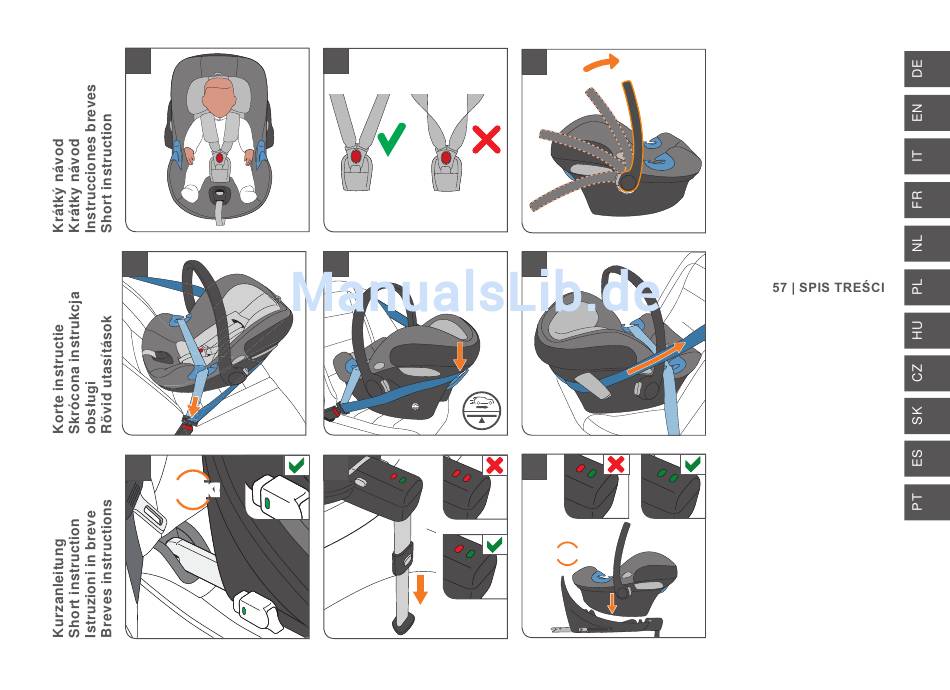 Krátký návod
Krátky návod
Instrucciones breves
Short instruction

Korte instructie
Skrócona instrukcja obsługi
Rövid utasítások

Kurzanleitung
Short instruction
Istruzioni in breve
Breves instructions

ManualsLib.de

57 | SPIS TREŚCI

DE
EN
IT
FR
NL
PL
HU
CZ
SK
ES
PT