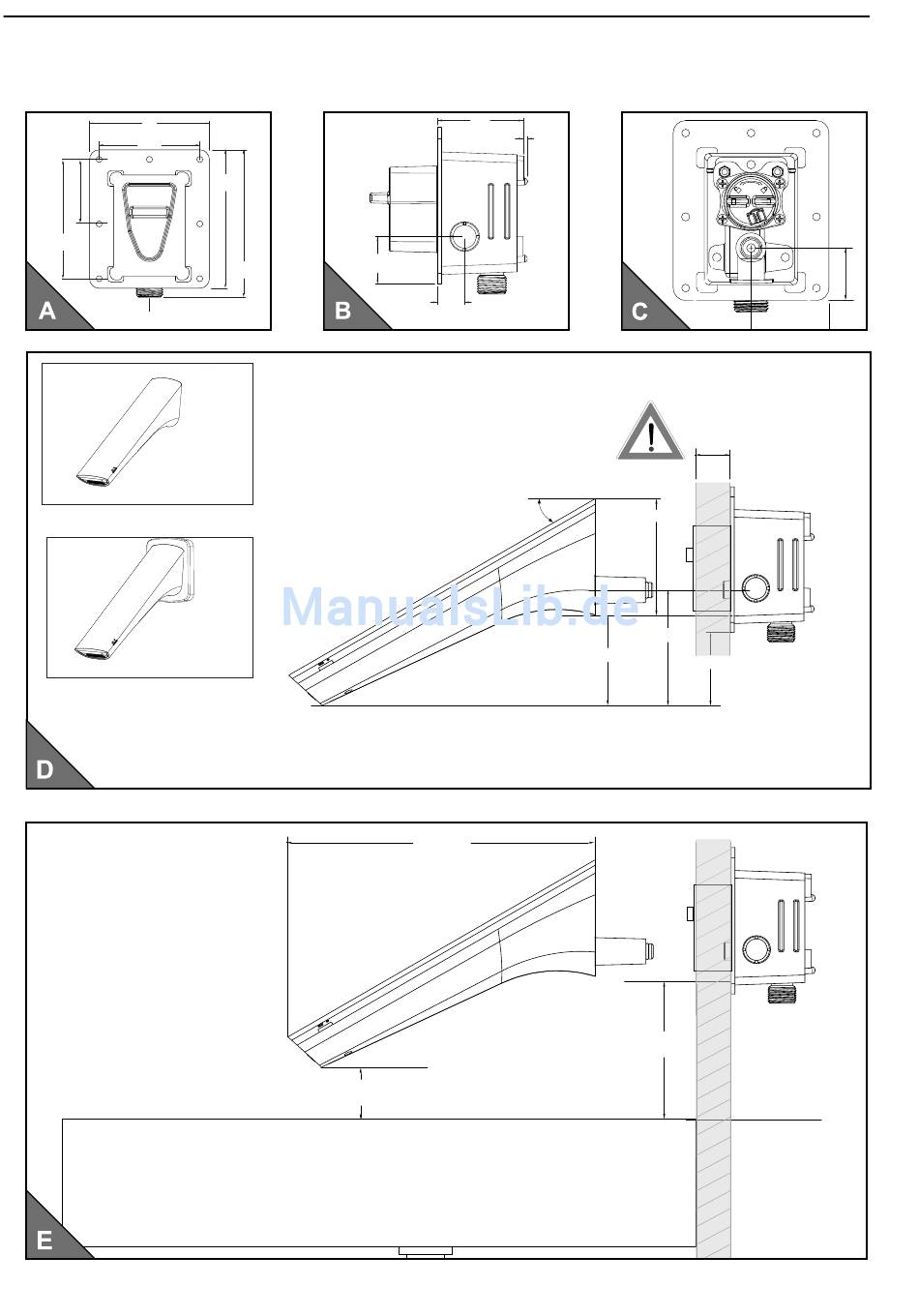 A

B

C

ManualsLib.de

D

E