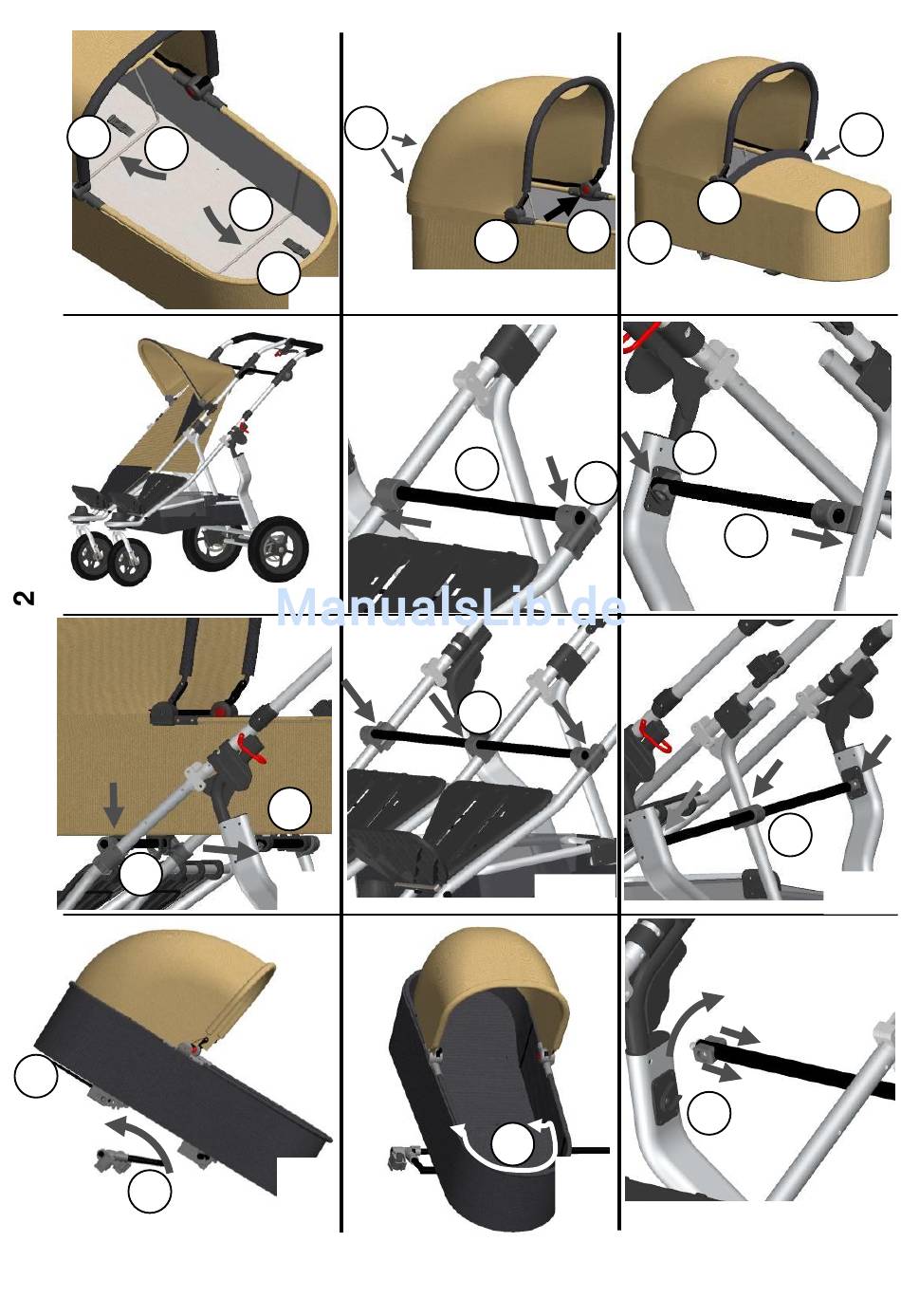 2

ManualsLib.de