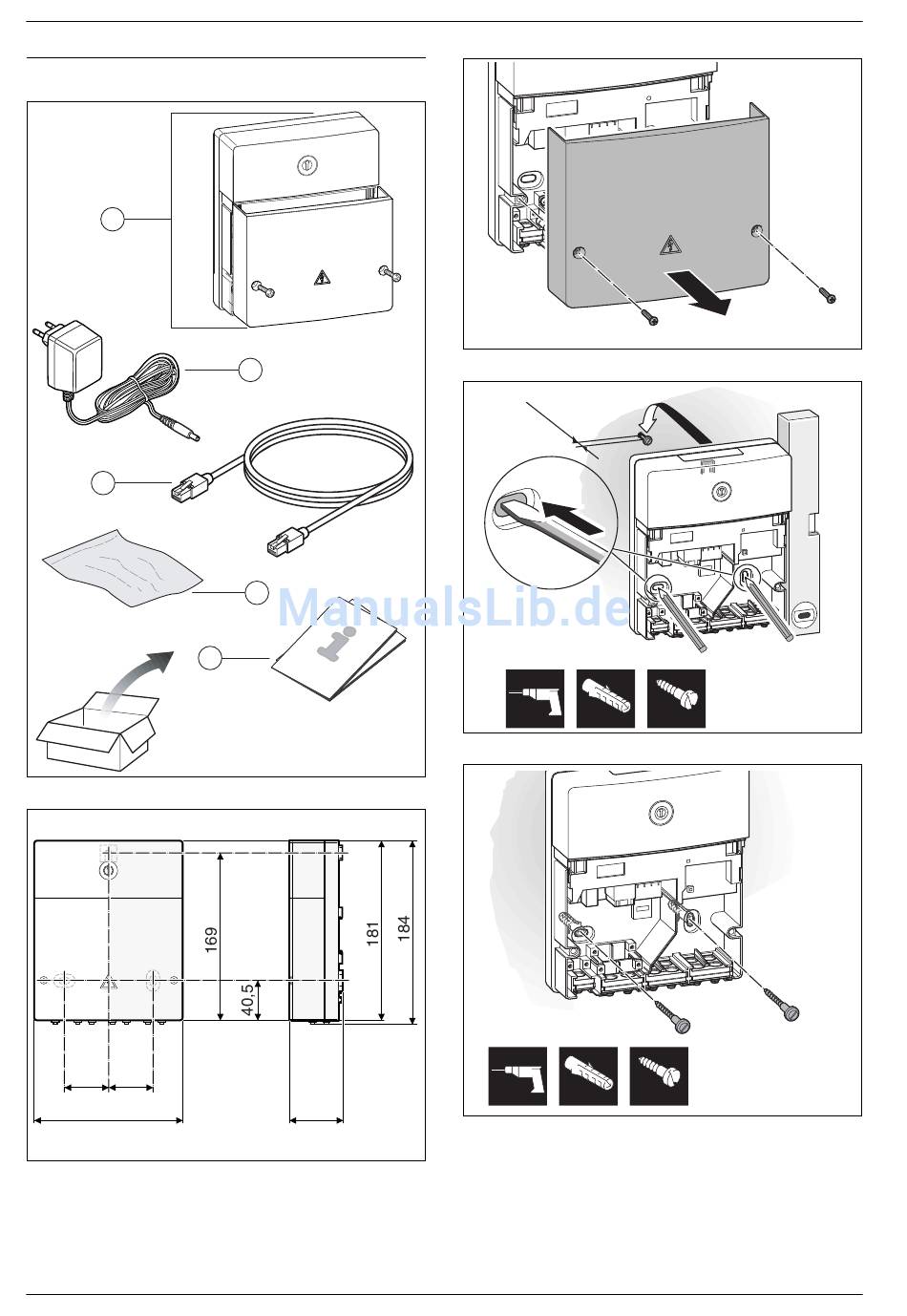 ManualsLib.de

169

40,5

181

184