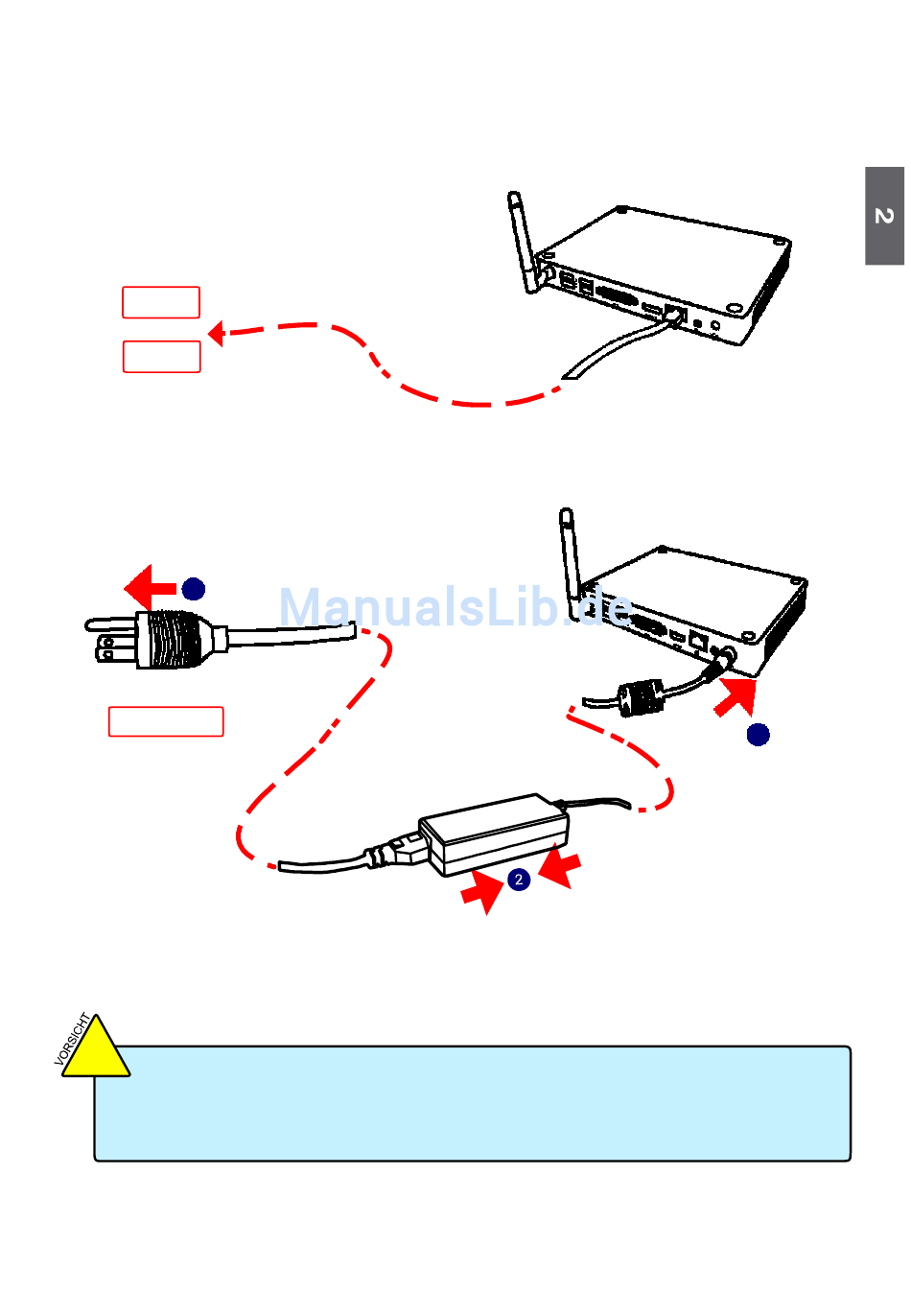 2

ManualsLib.de

2

VORSICHT