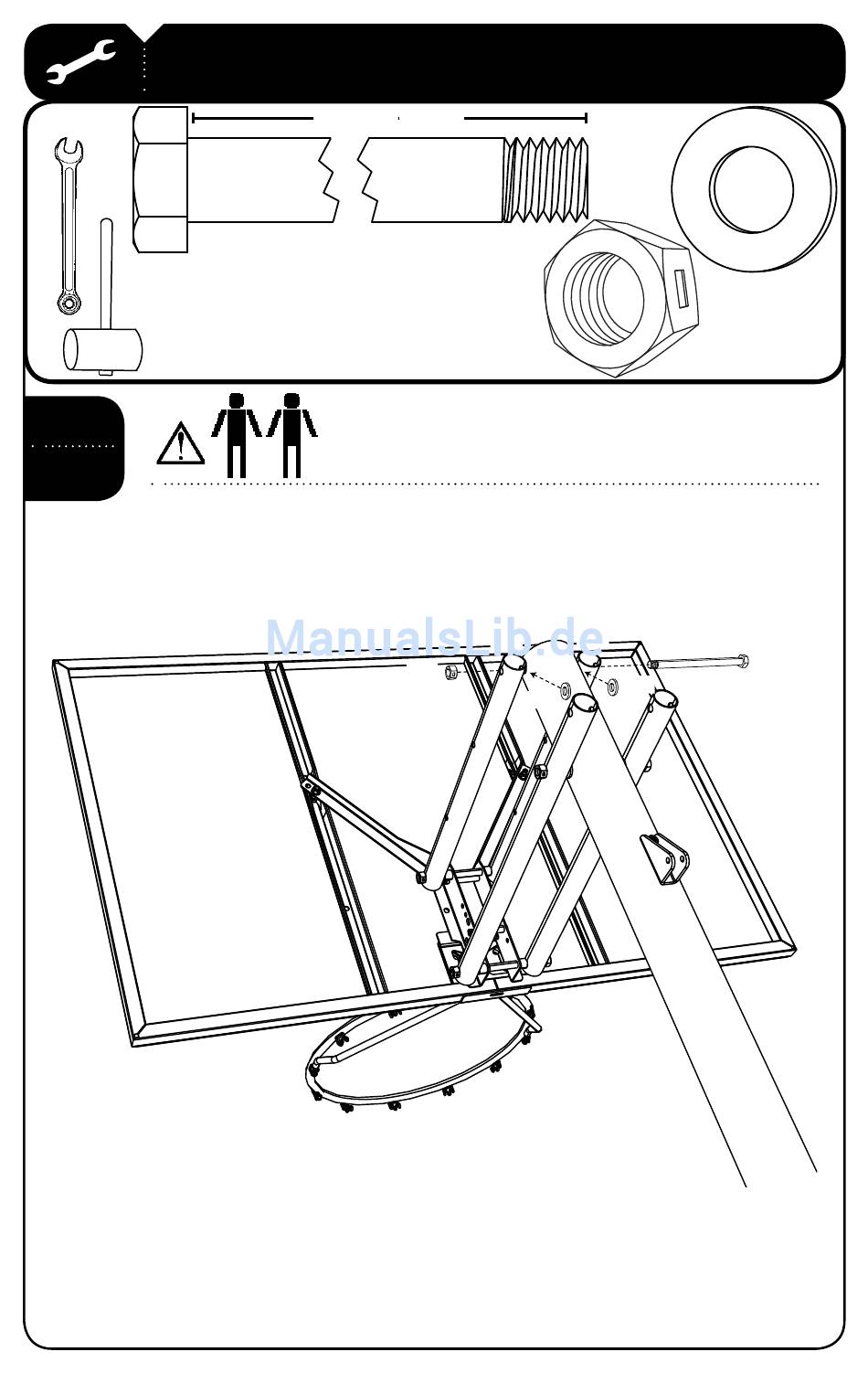 ManualsLib.de