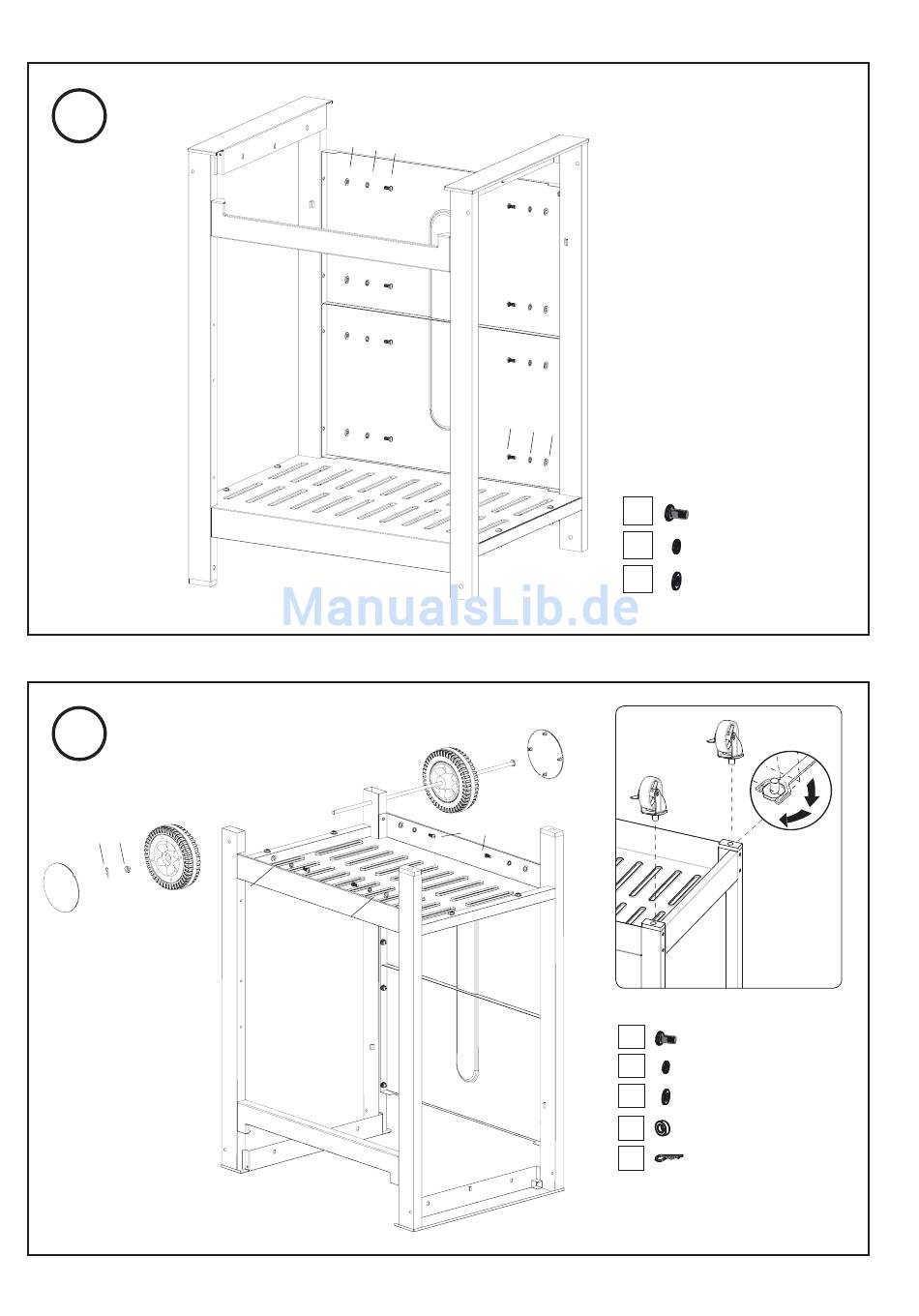 ManualsLib.de