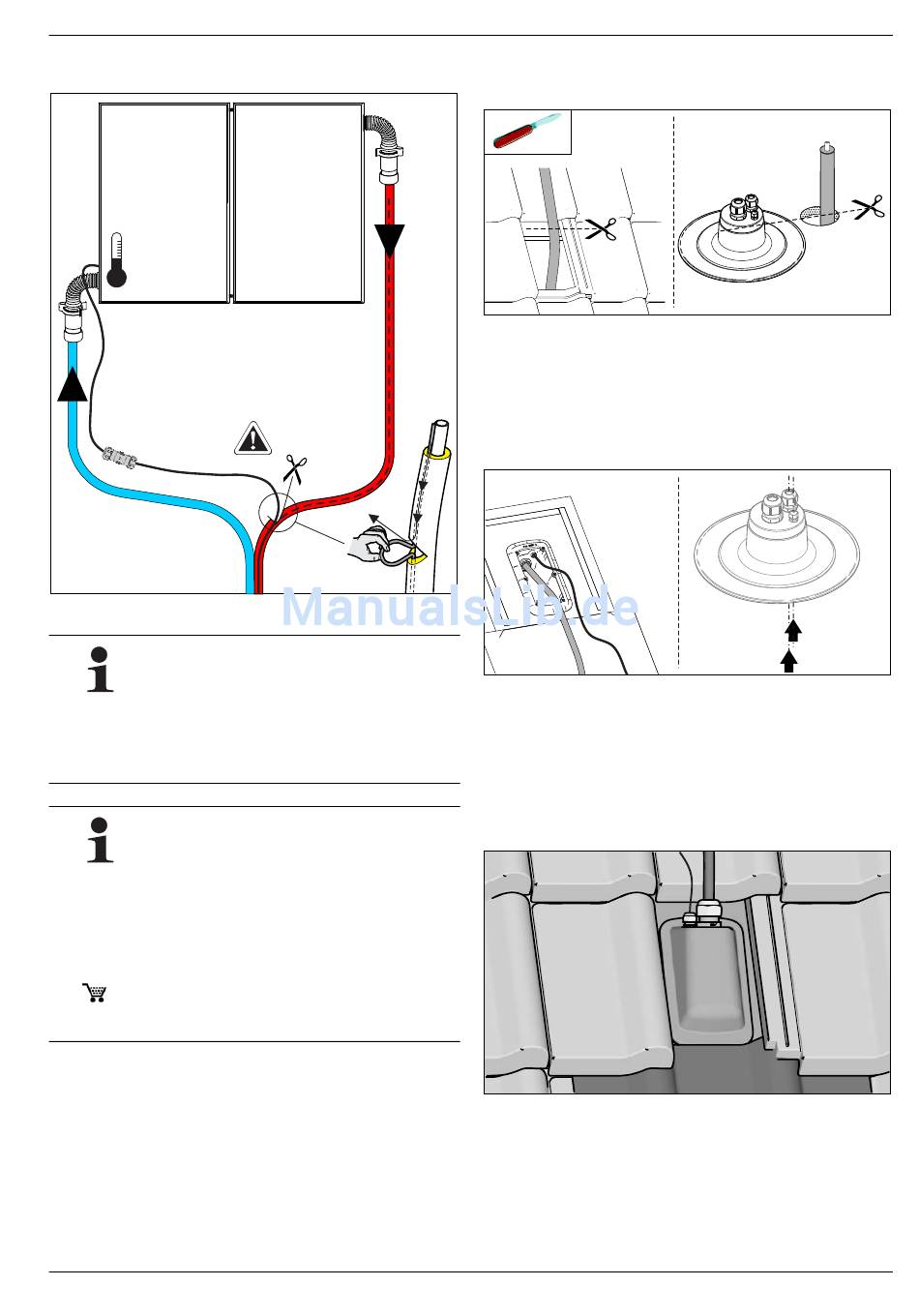 ManualsLib.de