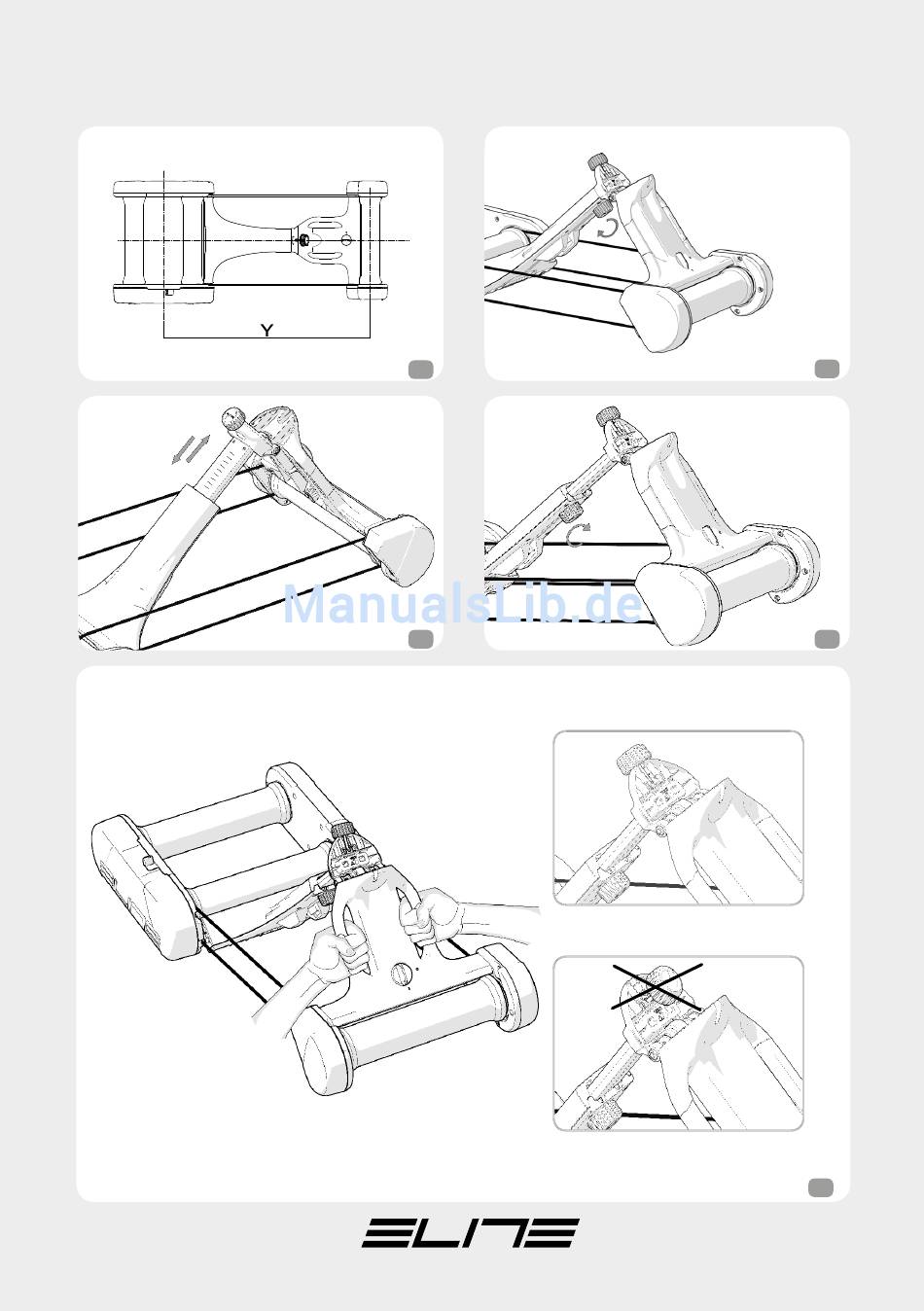 Y

ManualsLib.de

ELITE