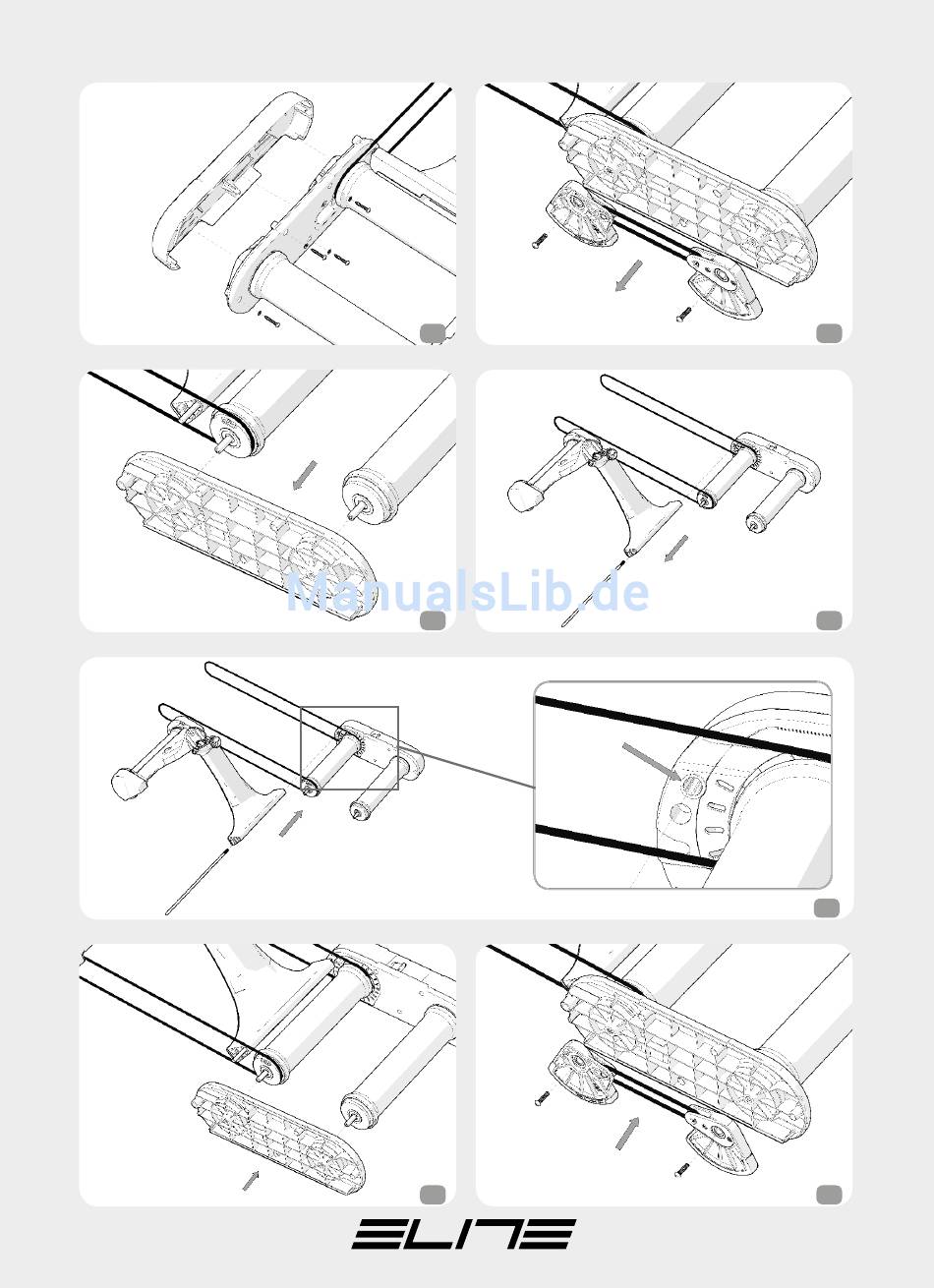 ManualsLib.de

ELITE