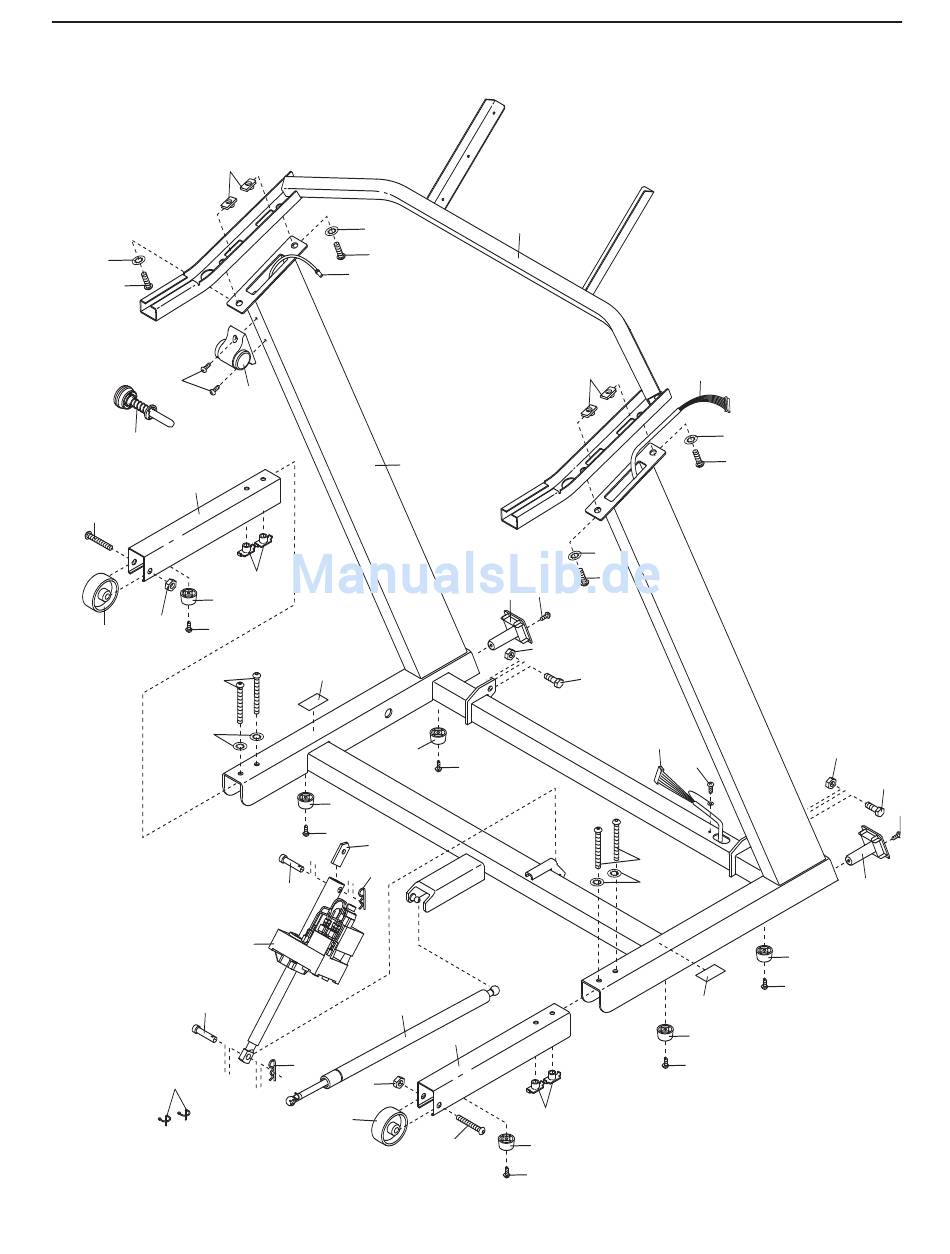 ManualsLib.de