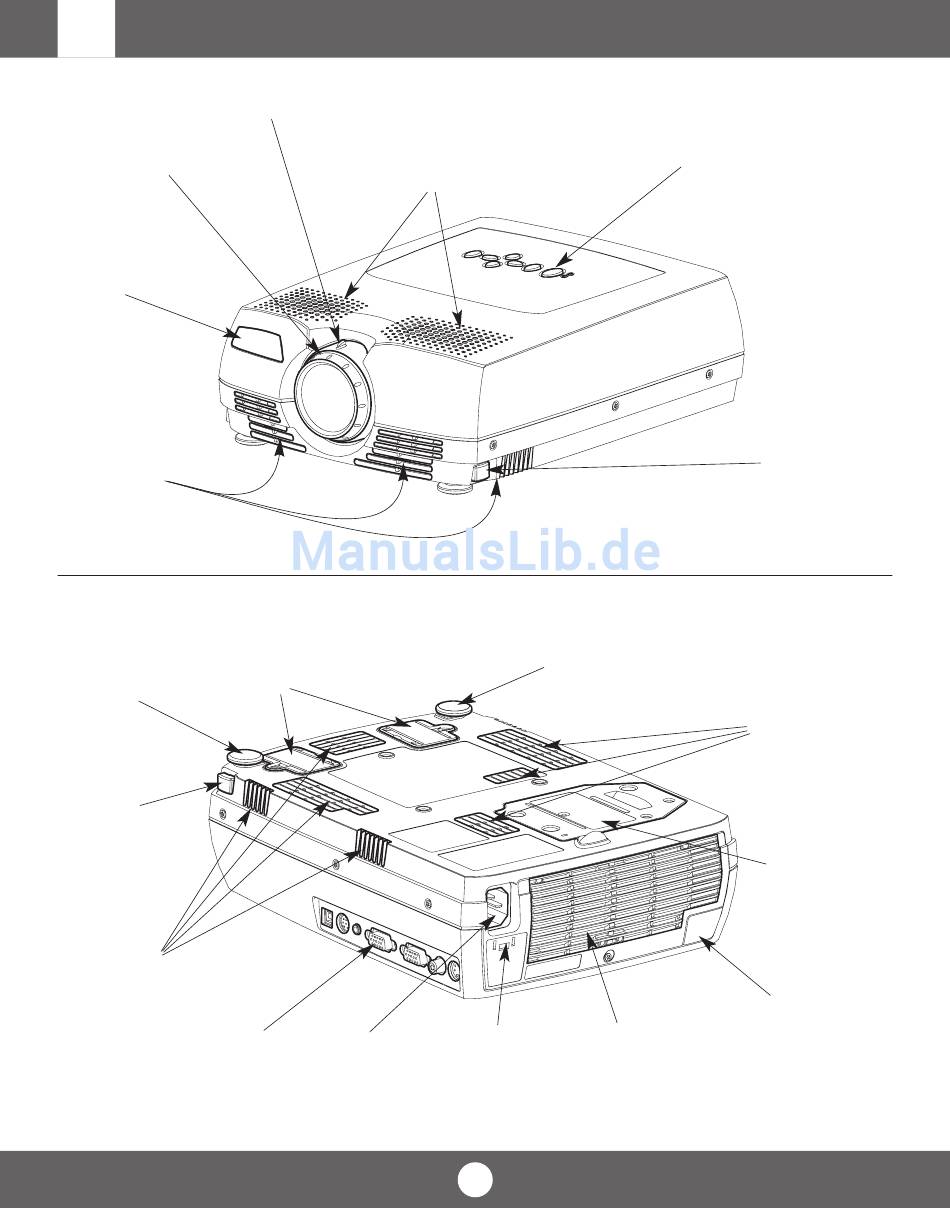 ManualsLib.de