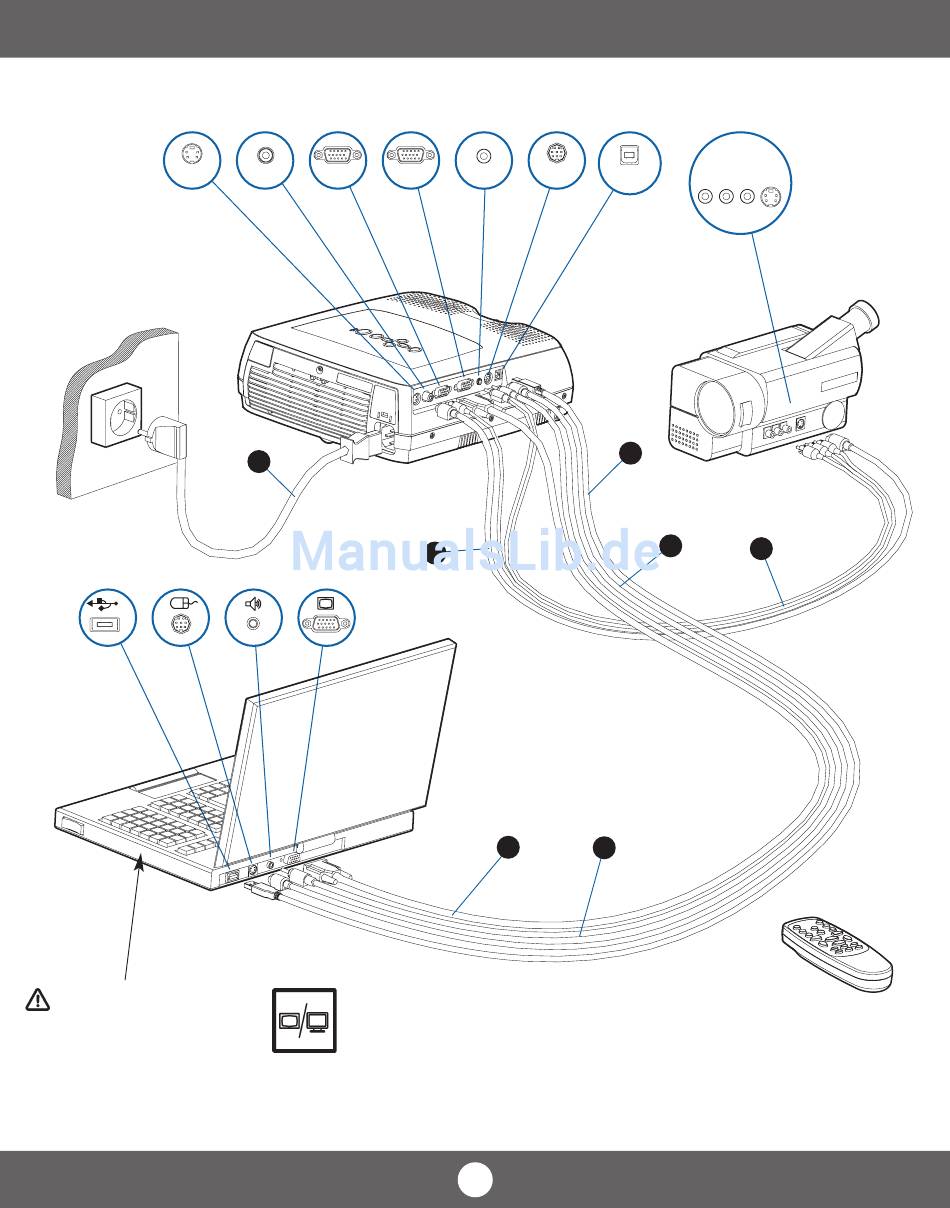 ManualsLib.de