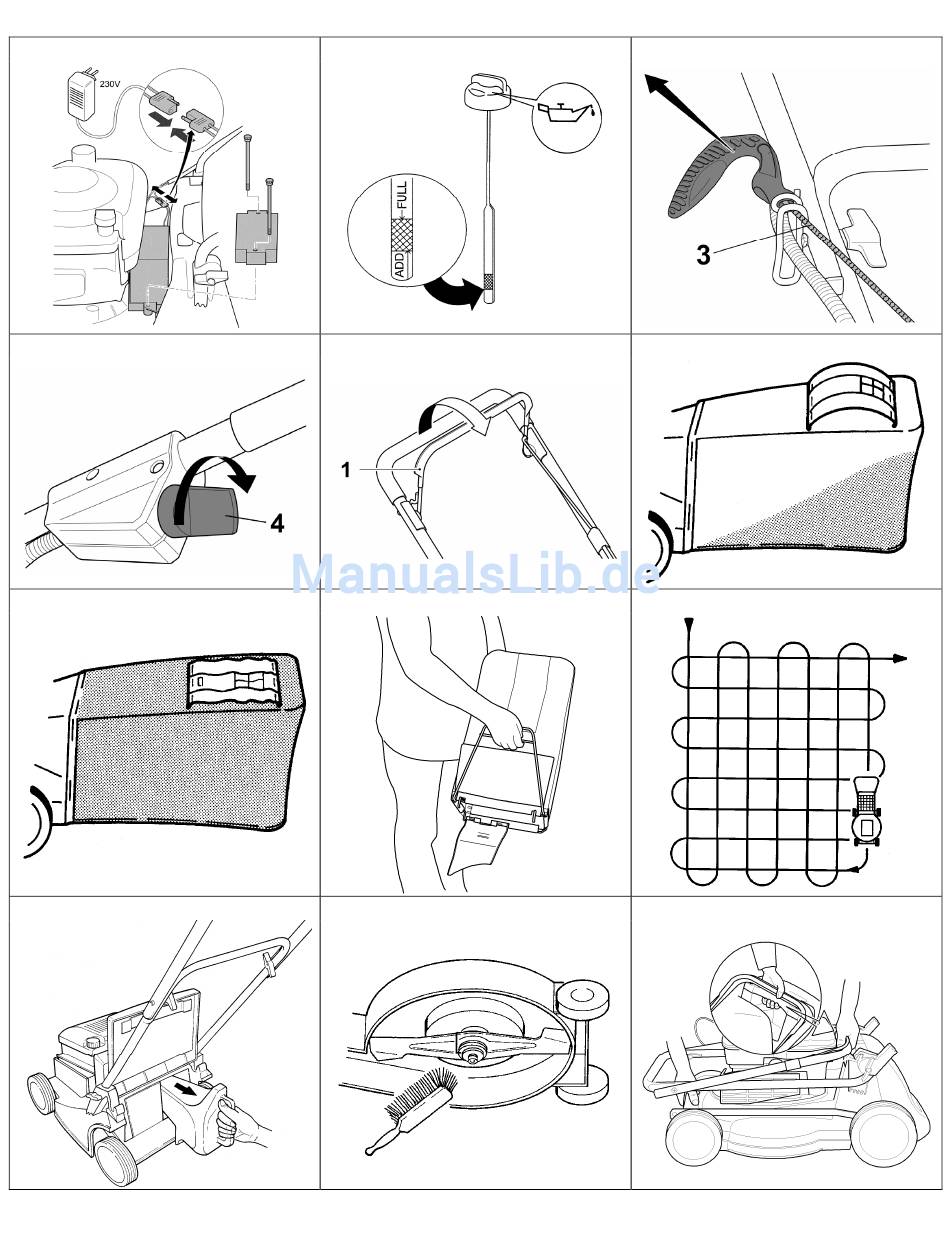 230V

FULL
ADD

3

4

1

ManualsLib.de