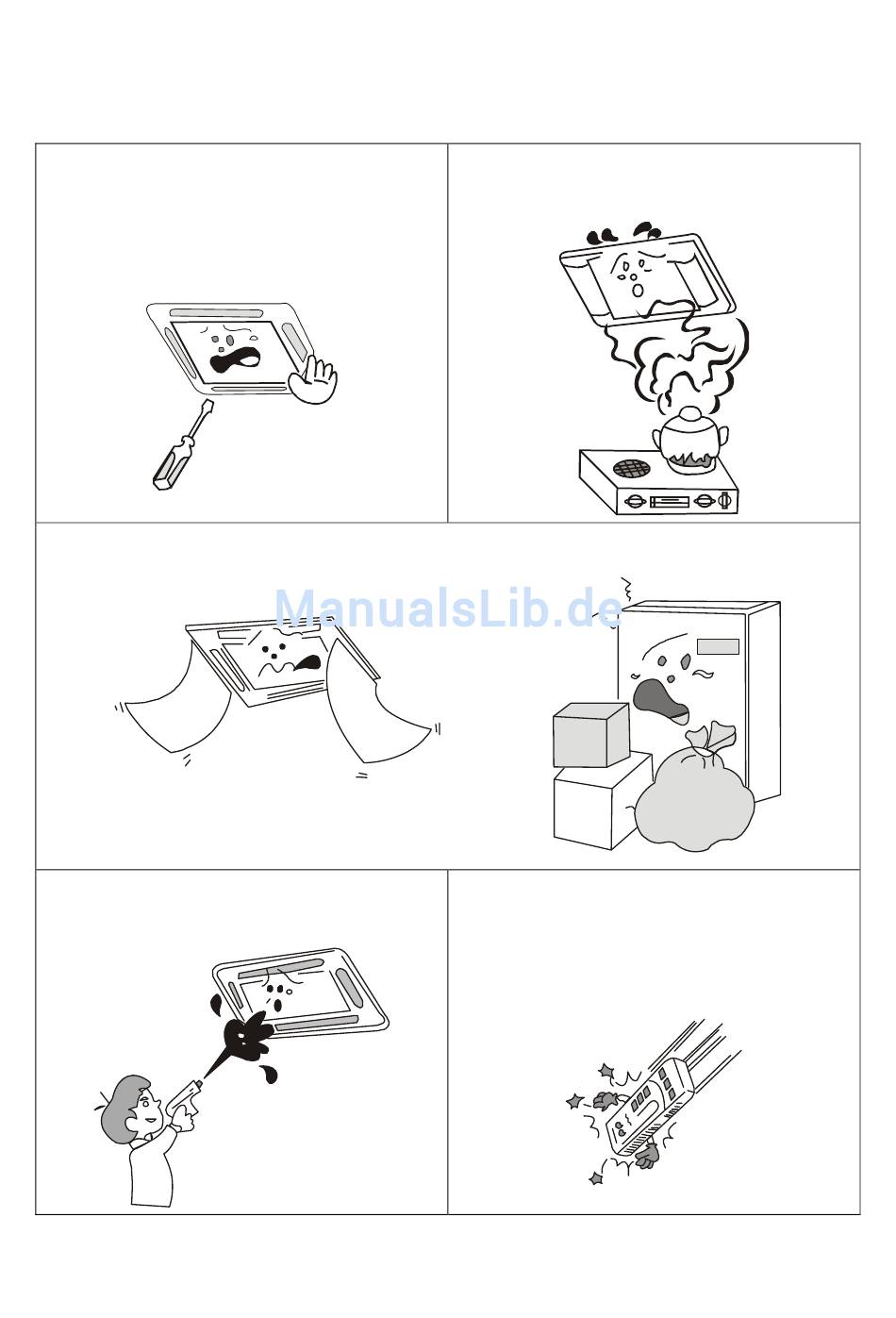 ManualsLib.de