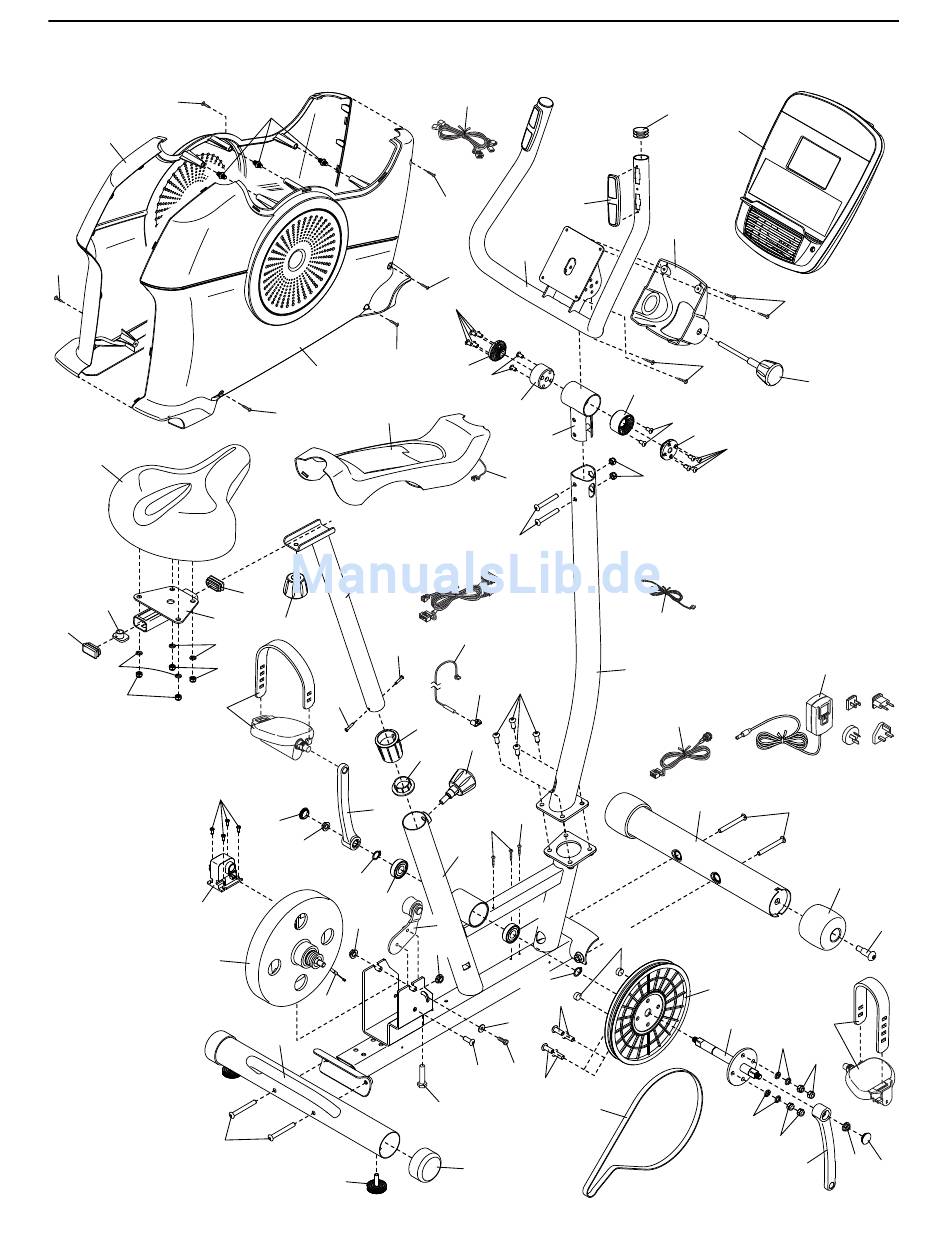 ManualsLib.de