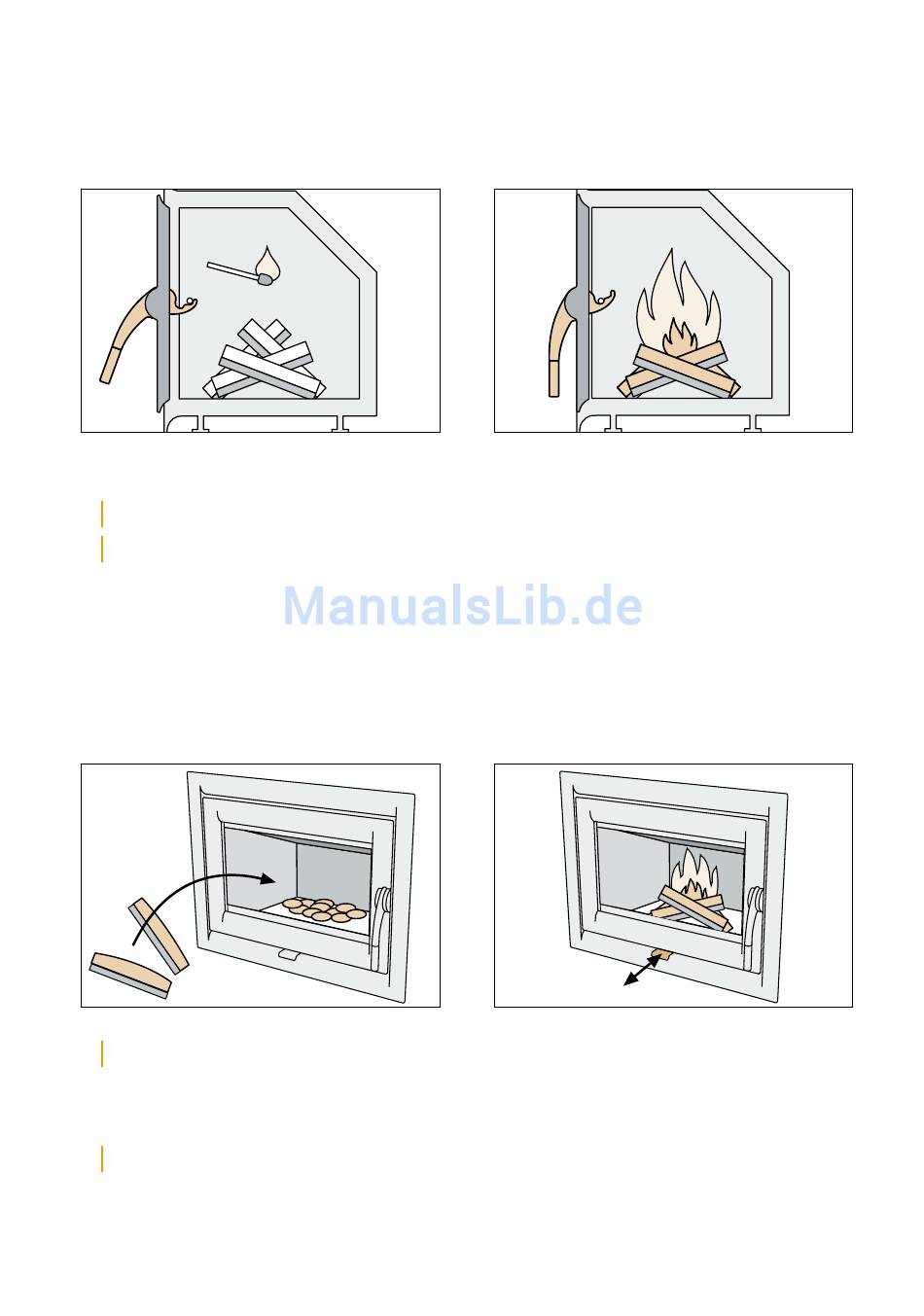 ManualsLib.de