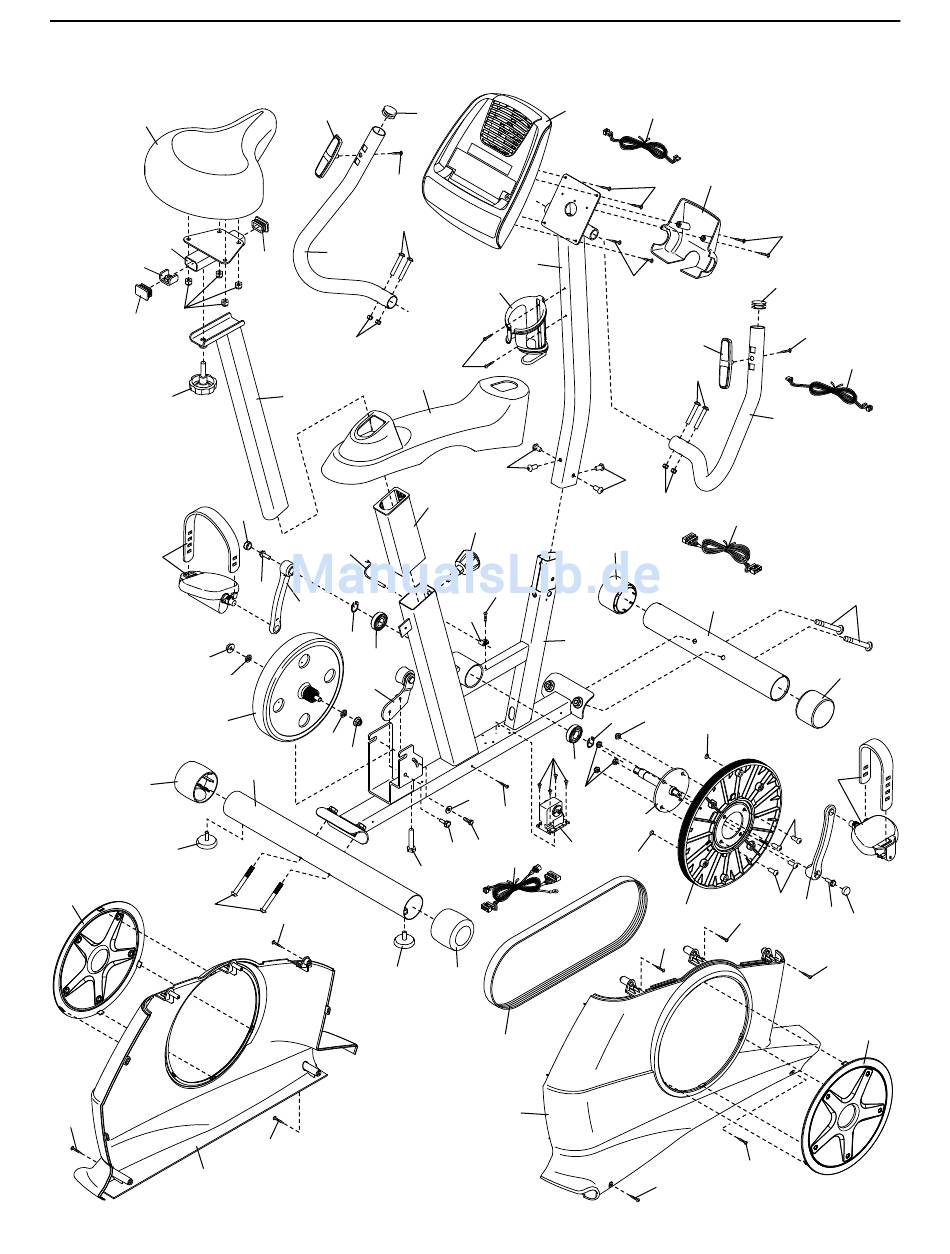 ManualsLib.de