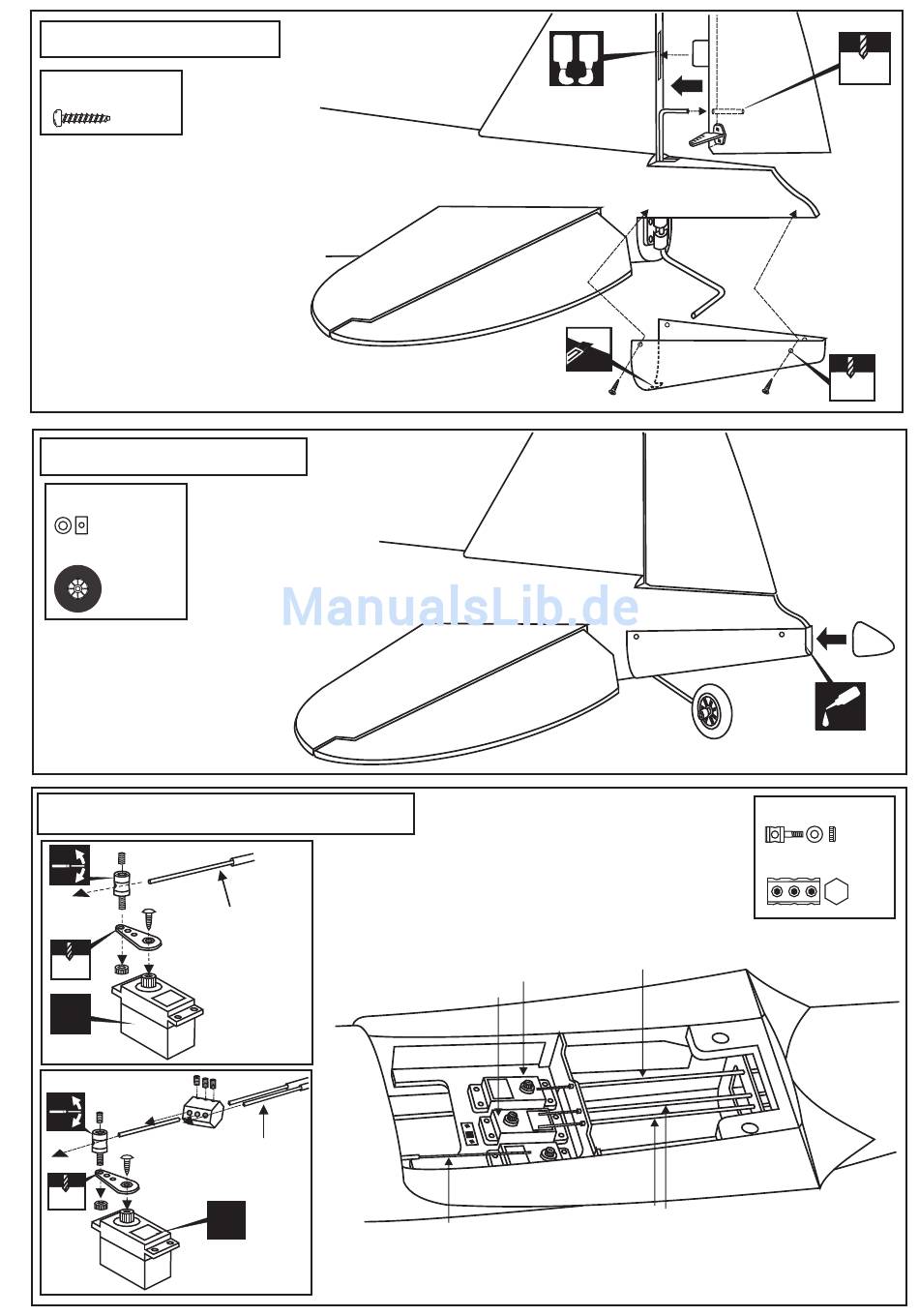 ManualsLib.de