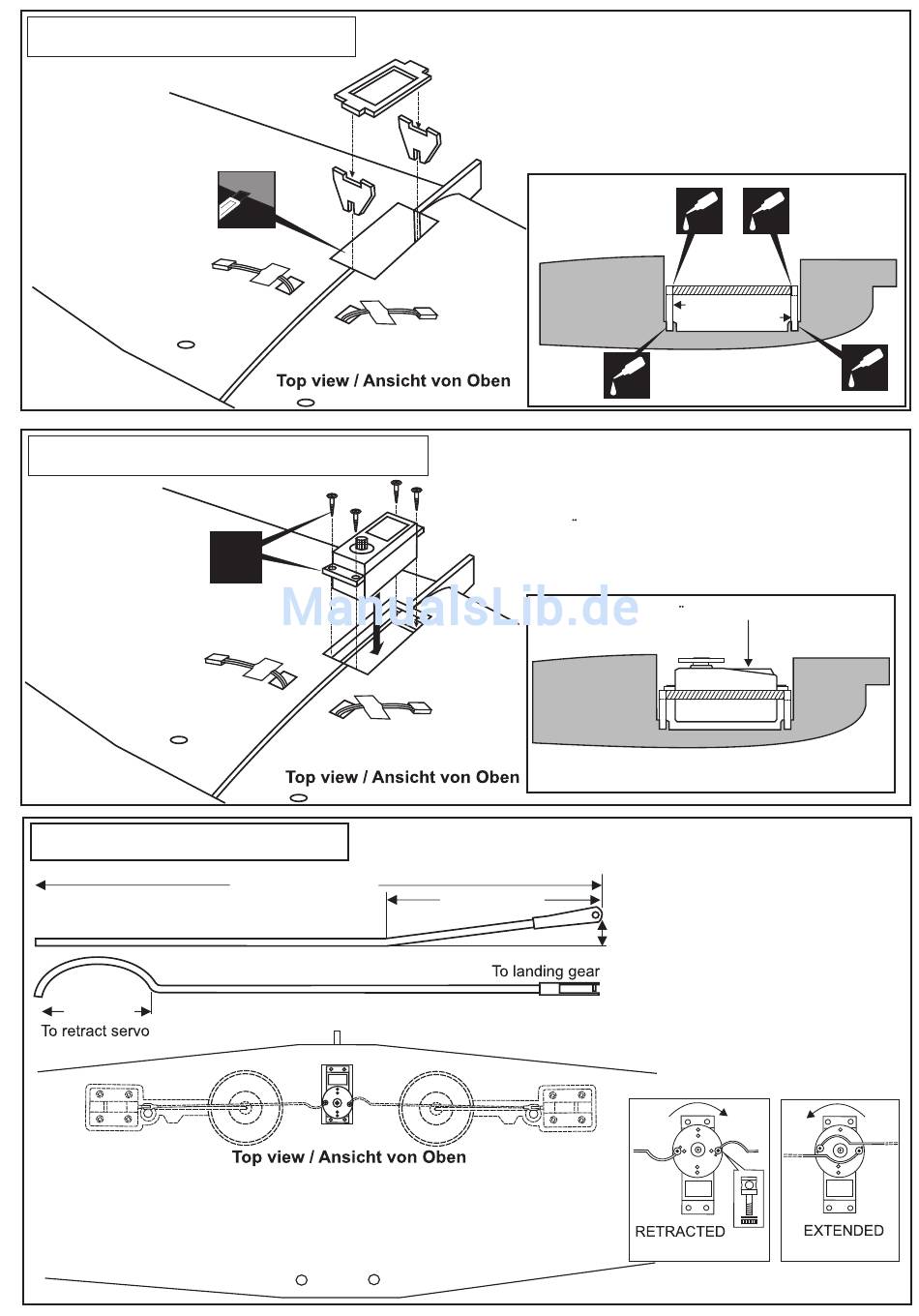 Top view / Ansicht von Oben

ManualsLib.de

Top view / Ansicht von Oben

To landing gear

To retract servo

Top view / Ansicht von Oben

RETRACTED

EXTENDED