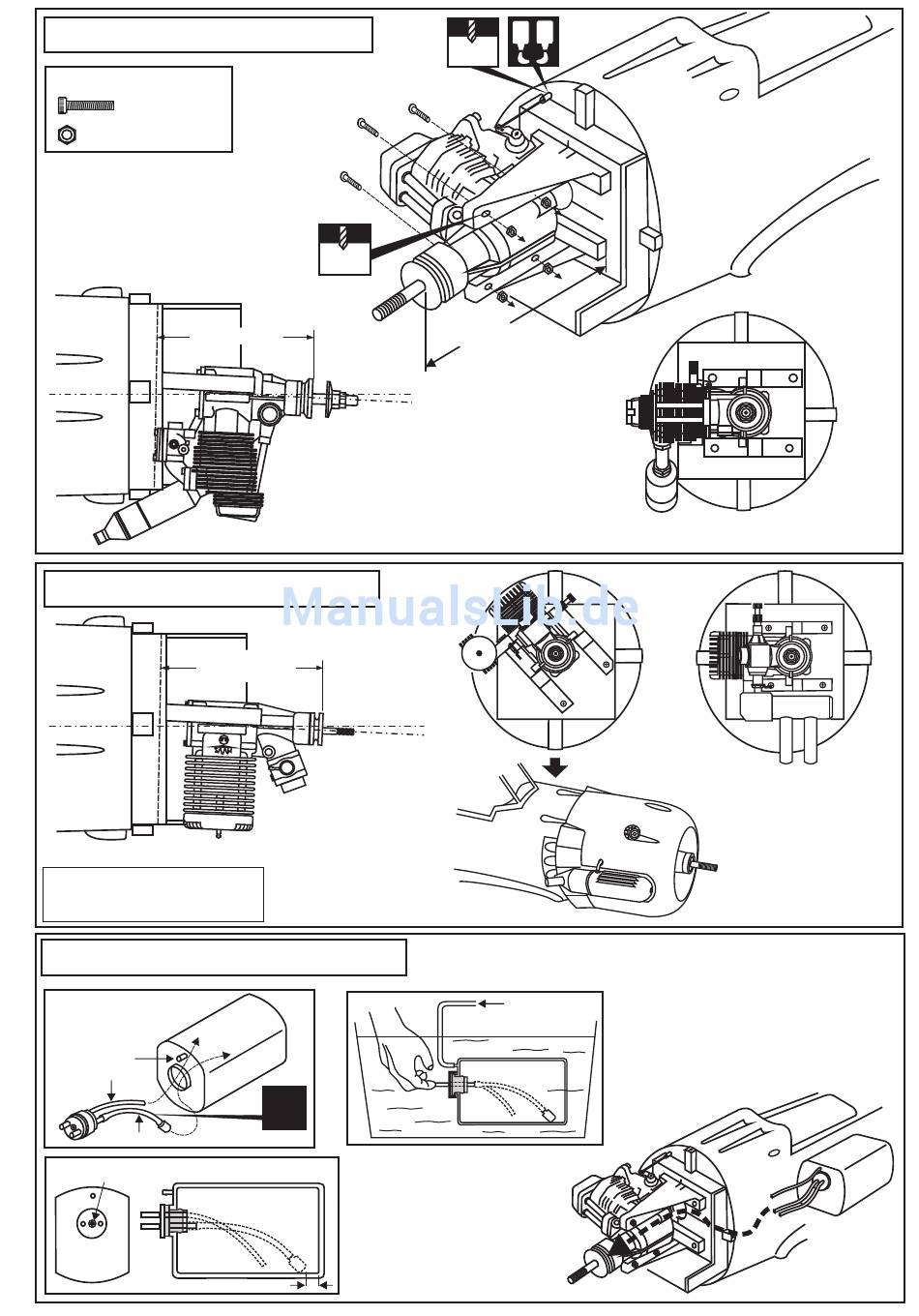 ManualsLib.de